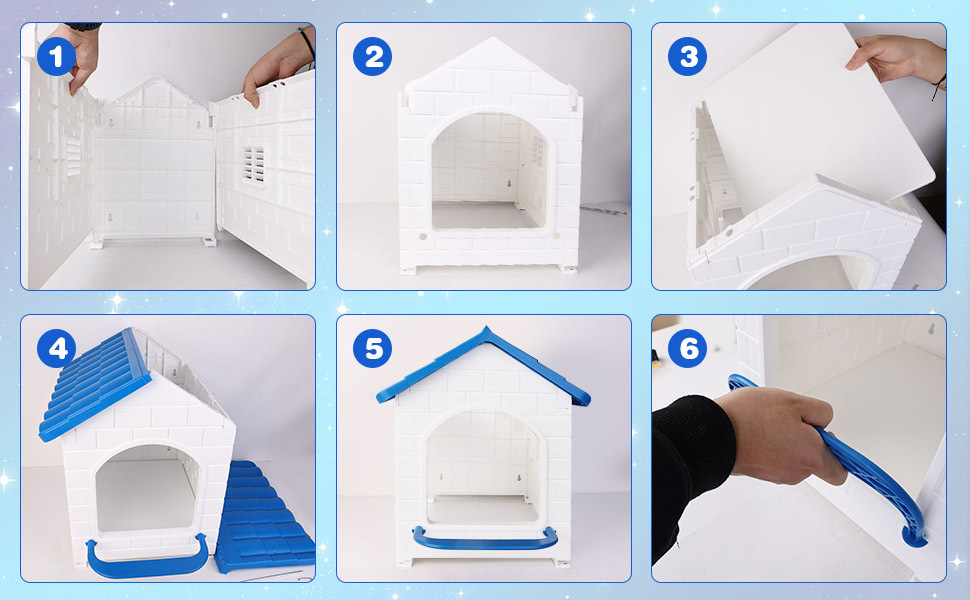 1
2
3
4
5
6