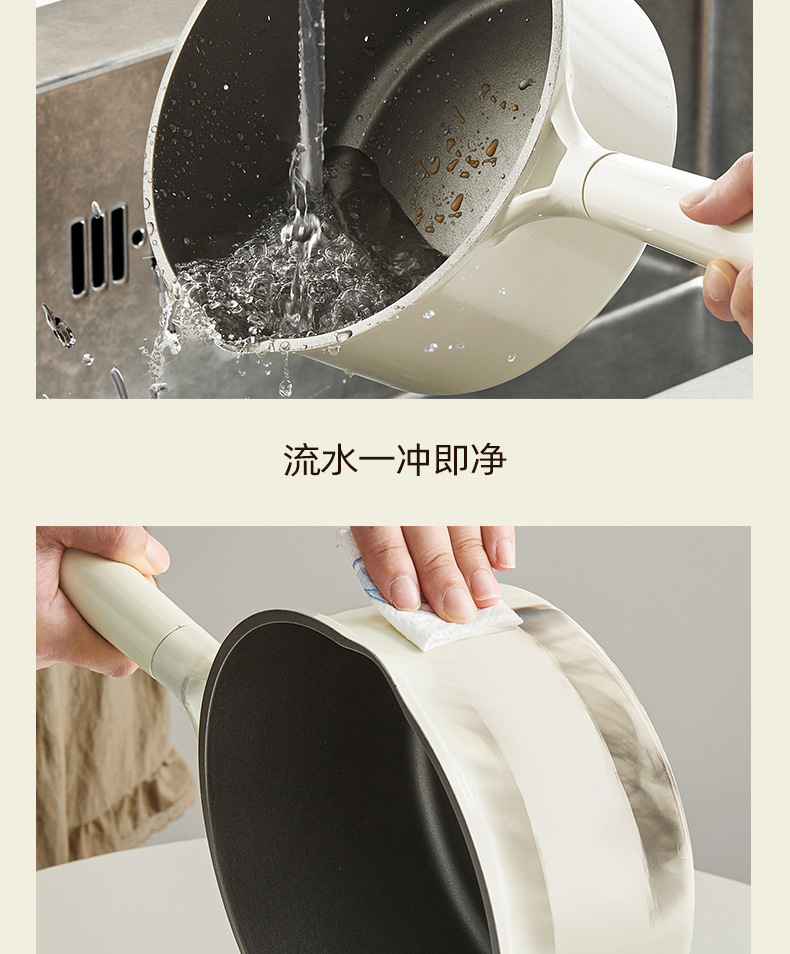 流水一冲即净