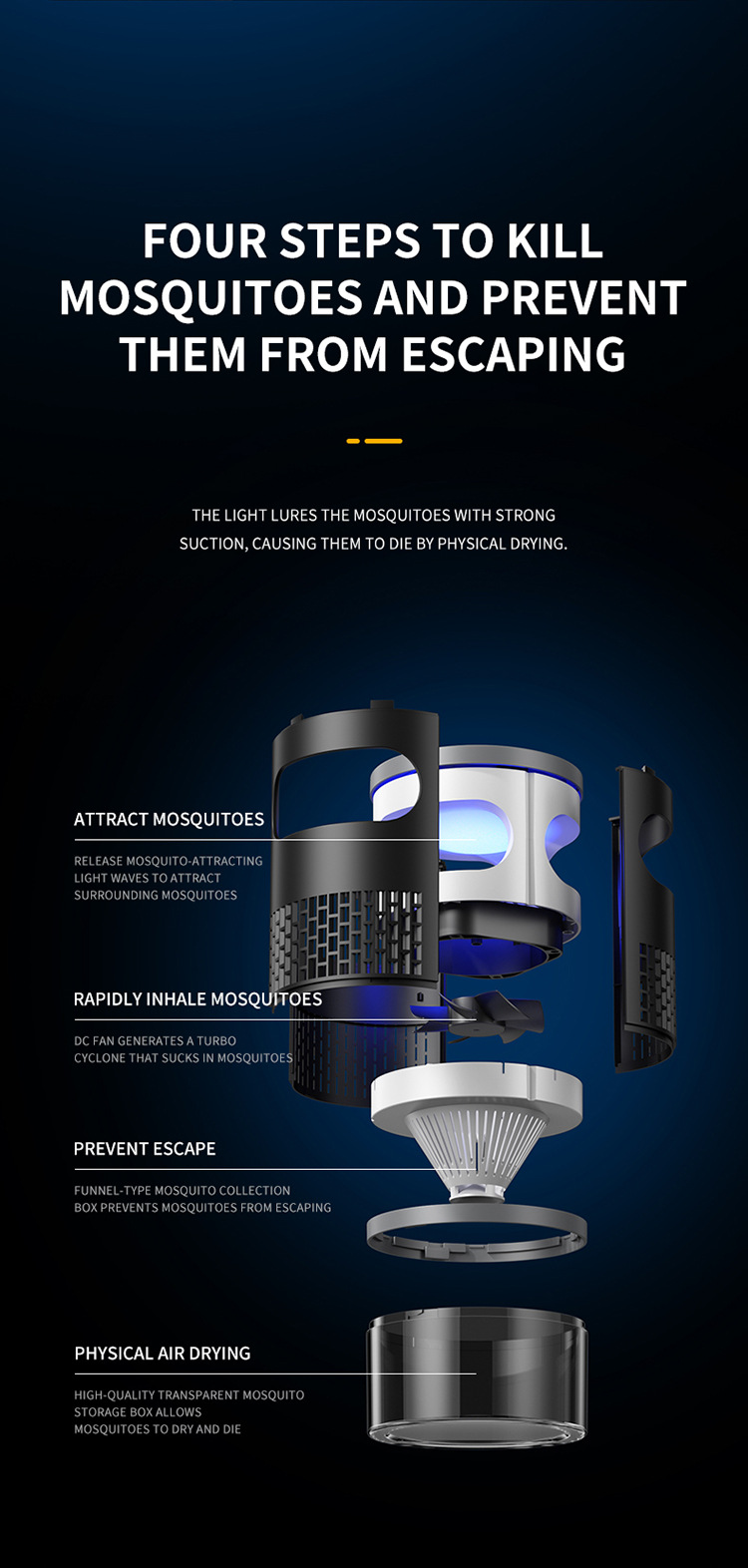 FOUR STEPS TO KILL MOSQUITOES AND PREVENT THEM FROM ESCAPING

THE LIGHT LURES THE MOSQUITOES WITH STRONG SUCTION, CAUSING THEM TO DIE BY PHYSICAL DRYING.

ATTRACT MOSQUITOES

RELEASE MOSQUITO-ATTRACTING LIGHT WAVES TO ATTRACT SURROUNDING MOSQUITOES

RAPIDLY INHALE MOSQUITOES

DC FAN GENERATES A TURBO CYCLONE THAT SUCKS IN MOSQUITOES

PREVENT ESCAPE

FUNNEL-TYPE MOSQUITO COLLECTION BOX PREVENTS MOSQUITOES FROM ESCAPING

PHYSICAL AIR DRYING

HIGH-QUALITY TRANSPARENT MOSQUITO STORAGE BOX ALLOWS MOSQUITOES TO DRY AND DIE