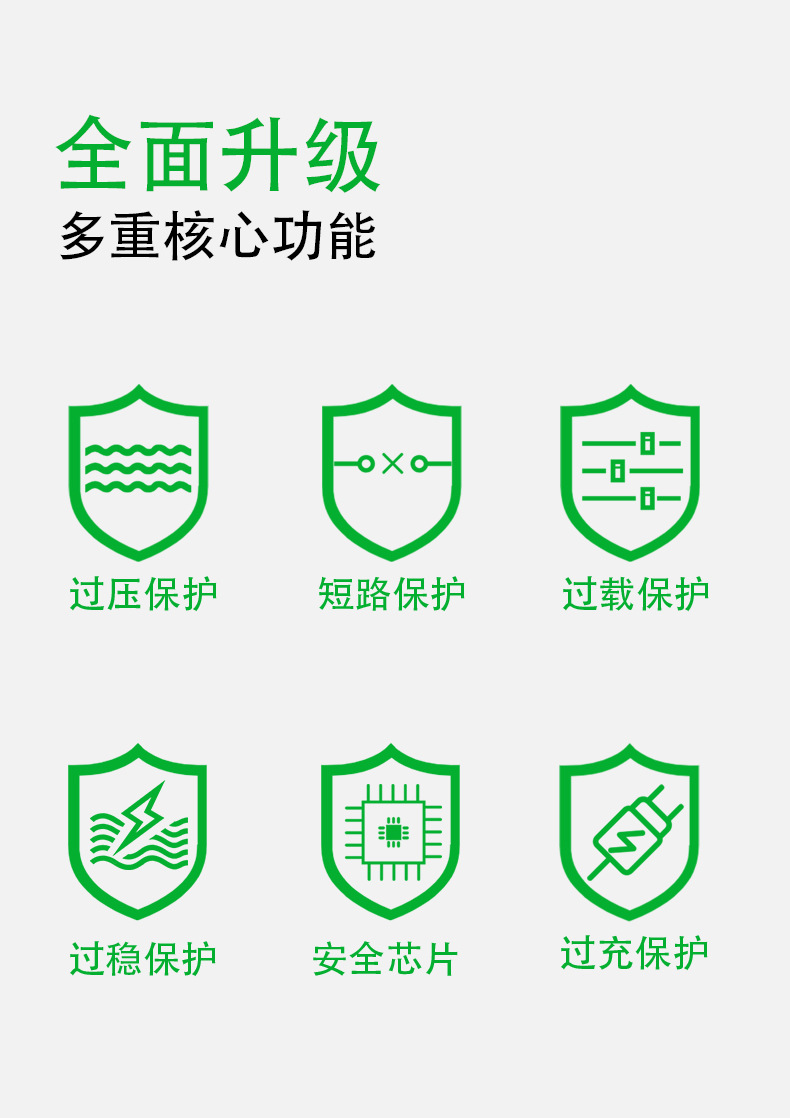 全面升级
多重核心功能

过压保护

短路保护

过载保护

过稳保护

安全芯片

过充保护