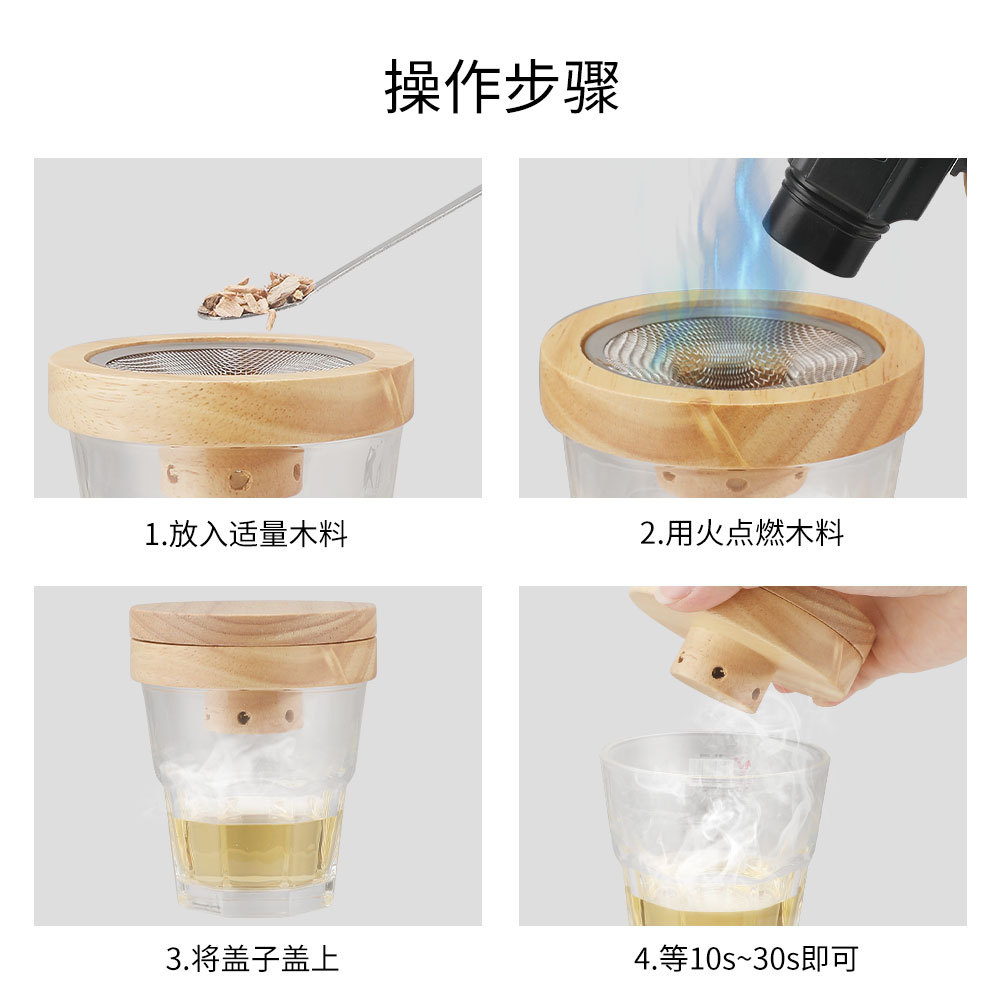 操作步骤

1.放入适量木料

2.用火点燃木料

3.将盖子盖上

4.等10s~30s即可