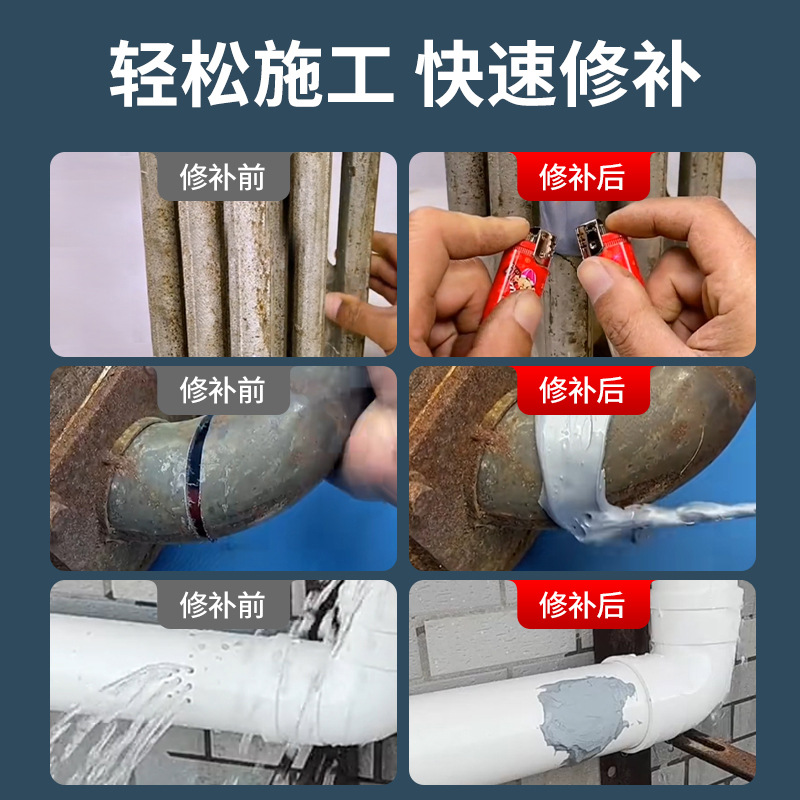 轻松施工 快速修补

修补前

修补后

修补前

修补后

修补前

修补后