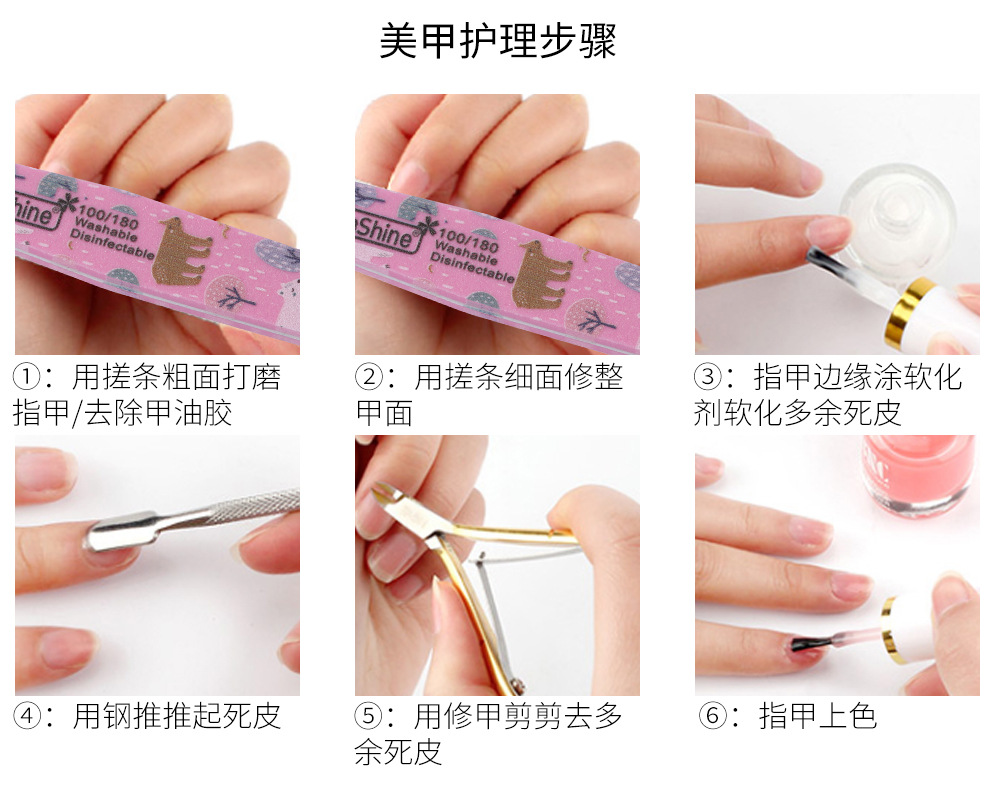 美甲护理步骤

Shine 100/180 Washable Disinfectable

①：用搓条粗面打磨指甲/去除甲油胶

Shine 100/180 Washable Disinfectable

②：用搓条细面修整甲面

③：指甲边缘涂软化剂软化多余死皮

④：用钢推推起死皮

⑤：用修甲剪剪去多余死皮

⑥：指甲上色