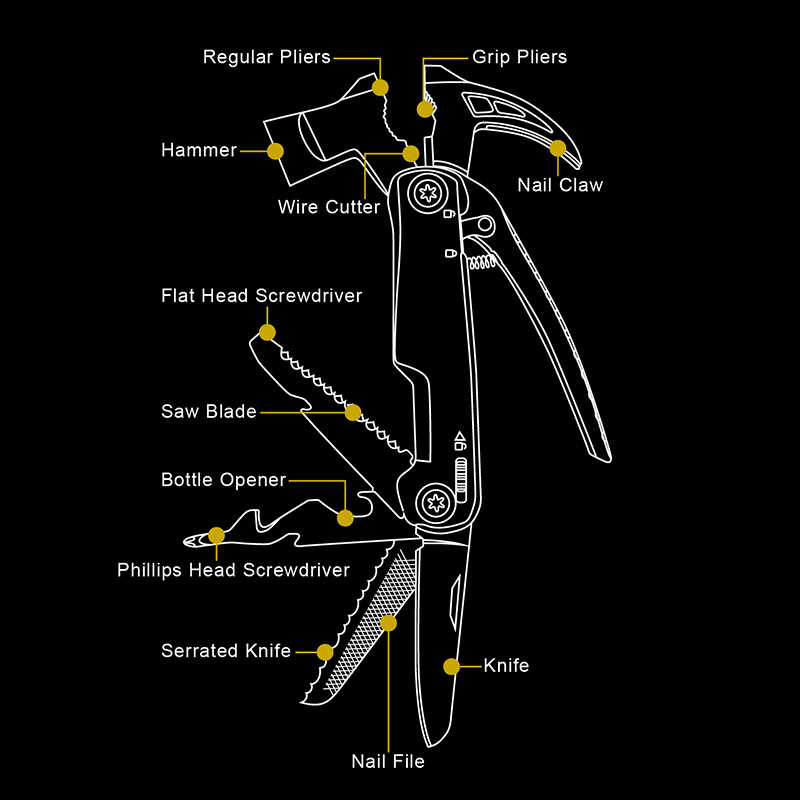 Regular Pliers
Grip Pliers
Hammer
Nail Claw
Wire Cutter
Flat Head Screwdriver
Saw Blade
Bottle Opener
Phillips Head Screwdriver
Serrated Knife
Knife
Nail File