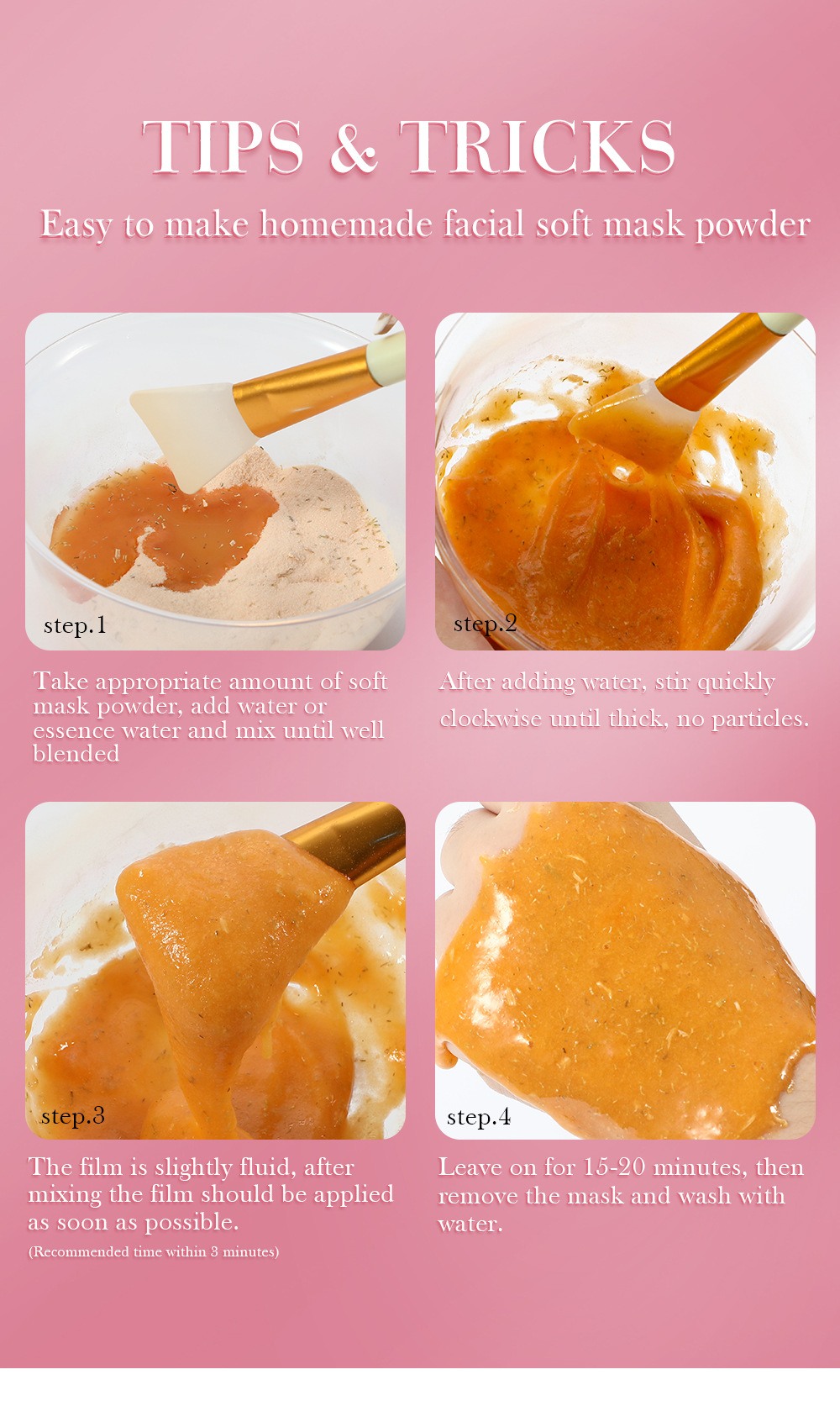 TIPS & TRICKS

Easy to make homemade facial soft mask powder

step.1

Take appropriate amount of soft mask powder, add water or essence water and mix until well blended

step.2

After adding water, stir quickly clockwise until thick, no particles.

step.3

The film is slightly fluid, after mixing the film should be applied as soon as possible.
(Recommended time within 3 minutes)

step.4

Leave on for 15-20 minutes, then remove the mask and wash with water.