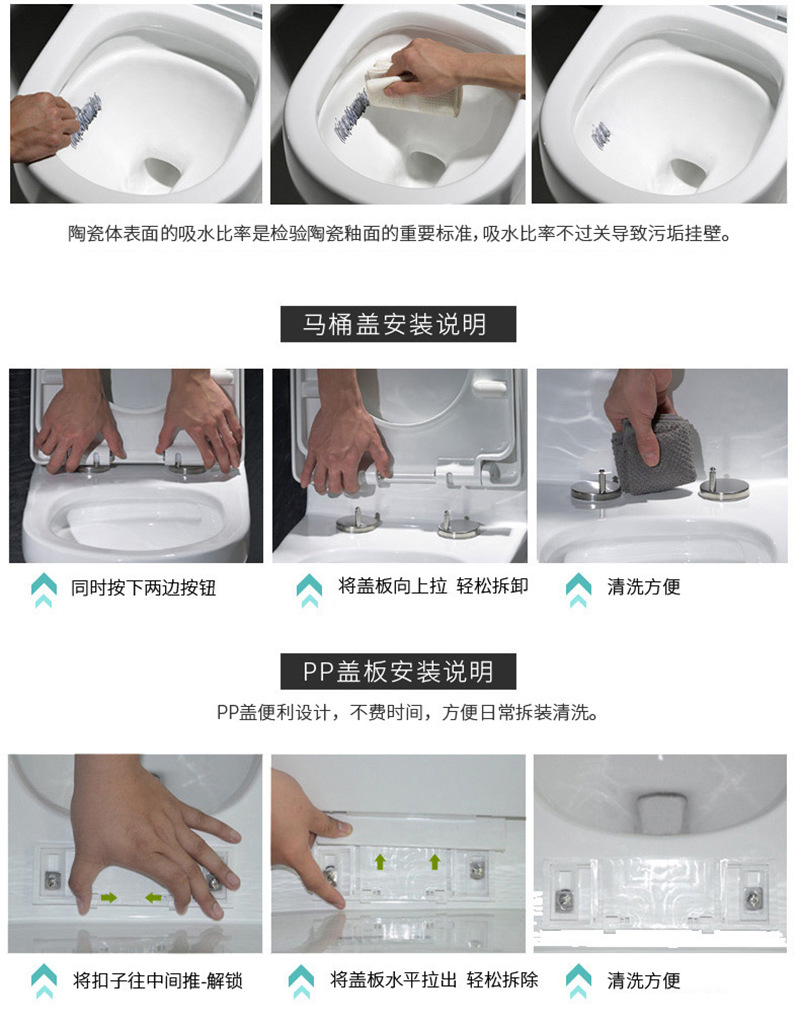 陶瓷体表面的吸水比率是检验陶瓷釉面的重要标准，吸水比率不过关导致污垢挂壁。

马桶盖安装说明

同时按下两边按钮

将盖板向上拉 轻松拆卸

清洗方便

PP盖板安装说明

PP盖便利设计，不费时间，方便日常拆装清洗。

将扣子往中间推-解锁

将盖板水平拉出 轻松拆除

清洗方便