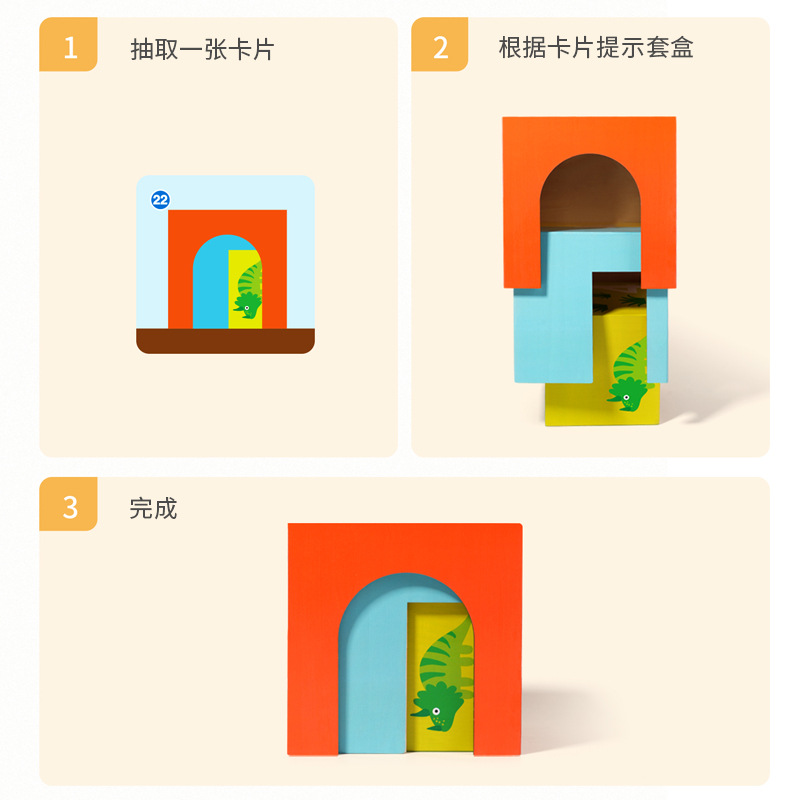 1 抽取一张卡片

22

2 根据卡片提示套盒

3 完成