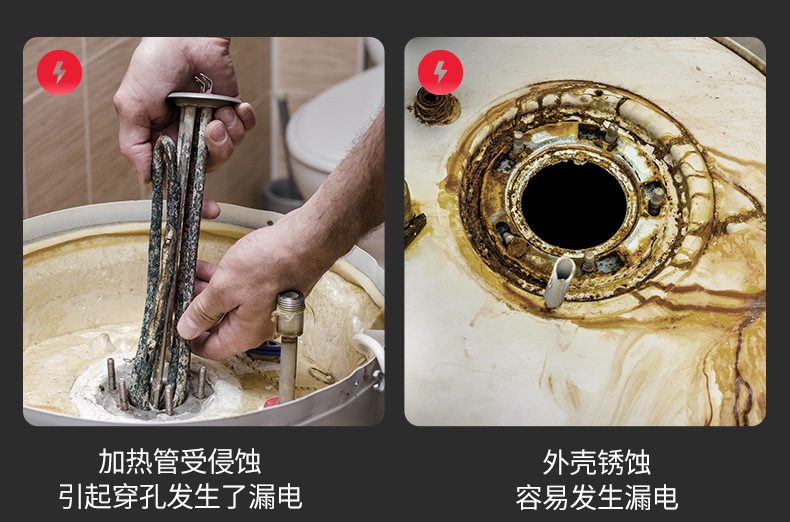 加热管受侵蚀
引起穿孔发生了漏电

外壳锈蚀
容易发生漏电