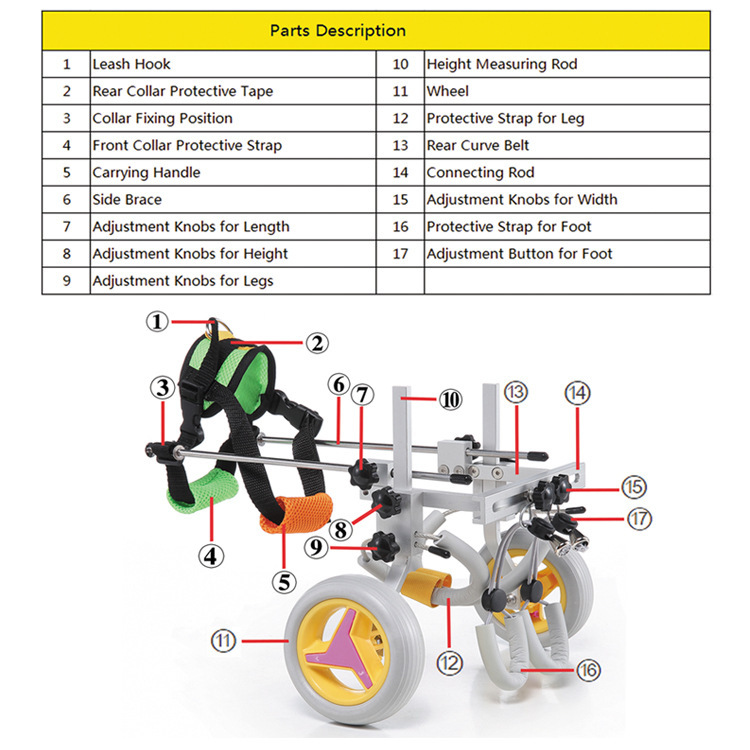 Parts Description

| 1 | Leash Hook | 10 | Height Measuring Rod |
|---|---|---|---|
| 2 | Rear Collar Protective Tape | 11 | Wheel |
| 3 | Collar Fixing Position | 12 | Protective Strap for Leg |
| 4 | Front Collar Protective Strap | 13 | Rear Curve Belt |
| 5 | Carrying Handle | 14 | Connecting Rod |
| 6 | Side Brace | 15 | Adjustment Knobs for Width |
| 7 | Adjustment Knobs for Length | 16 | Protective Strap for Foot |
| 8 | Adjustment Knobs for Height | 17 | Adjustment Button for Foot |
| 9 | Adjustment Knobs for Legs | | |

1
2
3
6
7
10
13
14
15
17
4
5
8
9
11
12
16