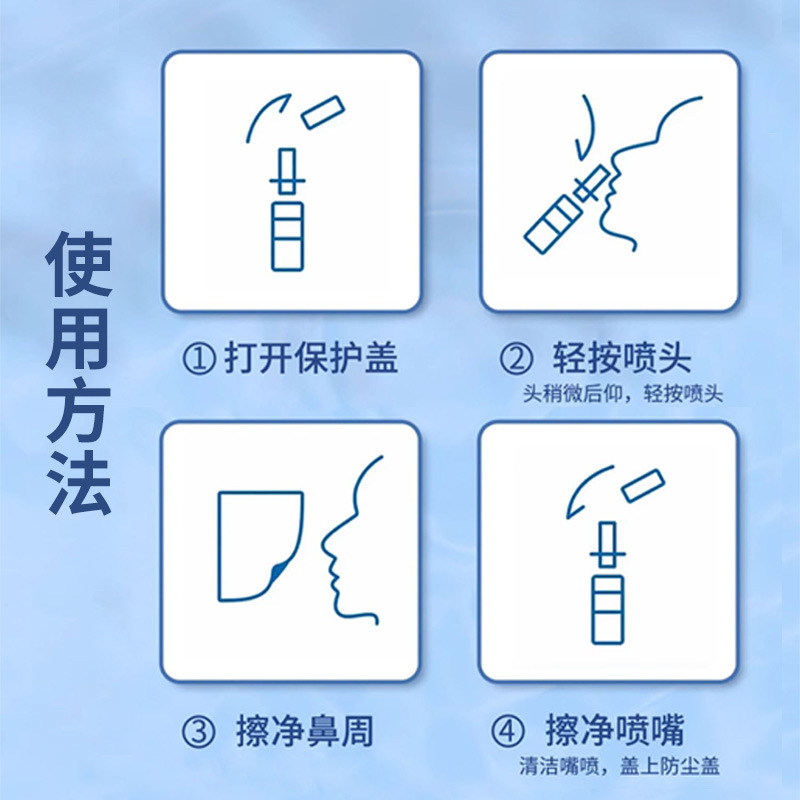 使用方法

① 打开保护盖

② 轻按喷头
头稍微后仰，轻按喷头

③ 擦净鼻周

④ 擦净喷嘴
清洁嘴喷，盖上防尘盖