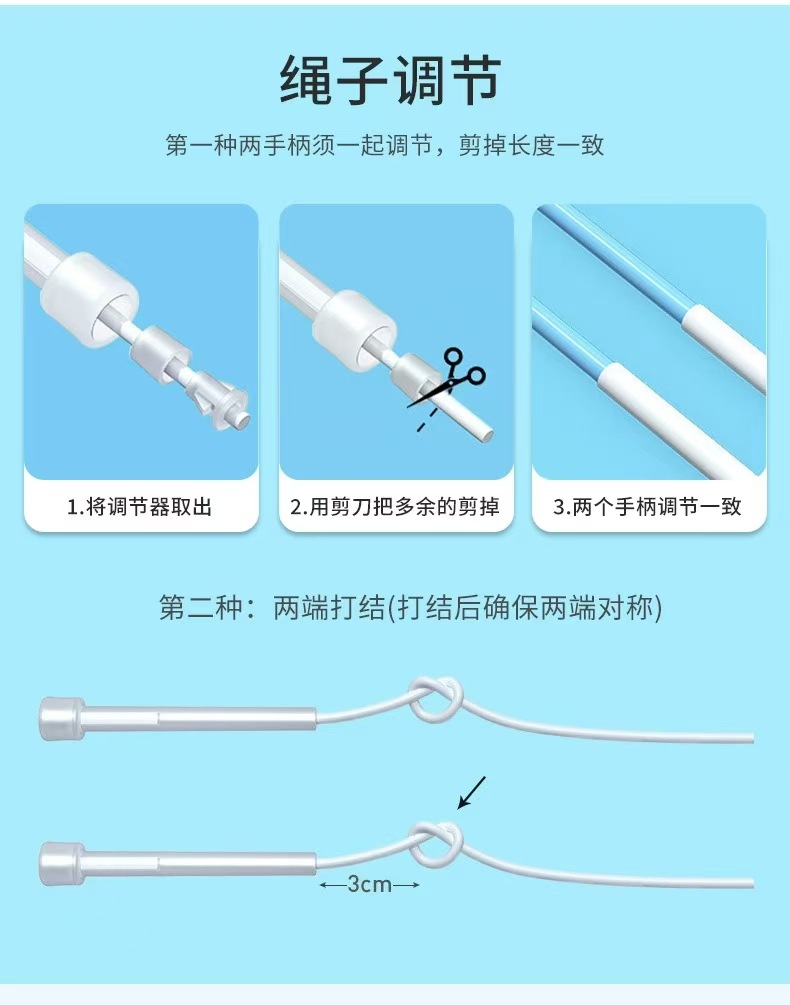 绳子调节

第一种两手柄须一起调节，剪掉长度一致

1.将调节器取出

2.用剪刀把多余的剪掉

3.两个手柄调节一致

第二种：两端打结(打结后确保两端对称)

3cm