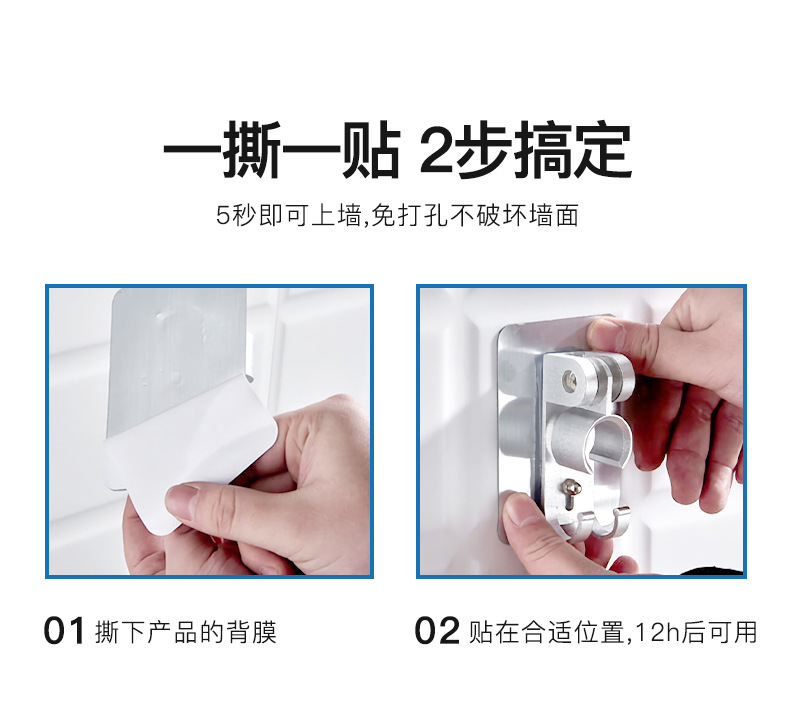 一撕一贴 2步搞定

5秒即可上墙,免打孔不破坏墙面

01 撕下产品的背膜

02 贴在合适位置,12h后可用