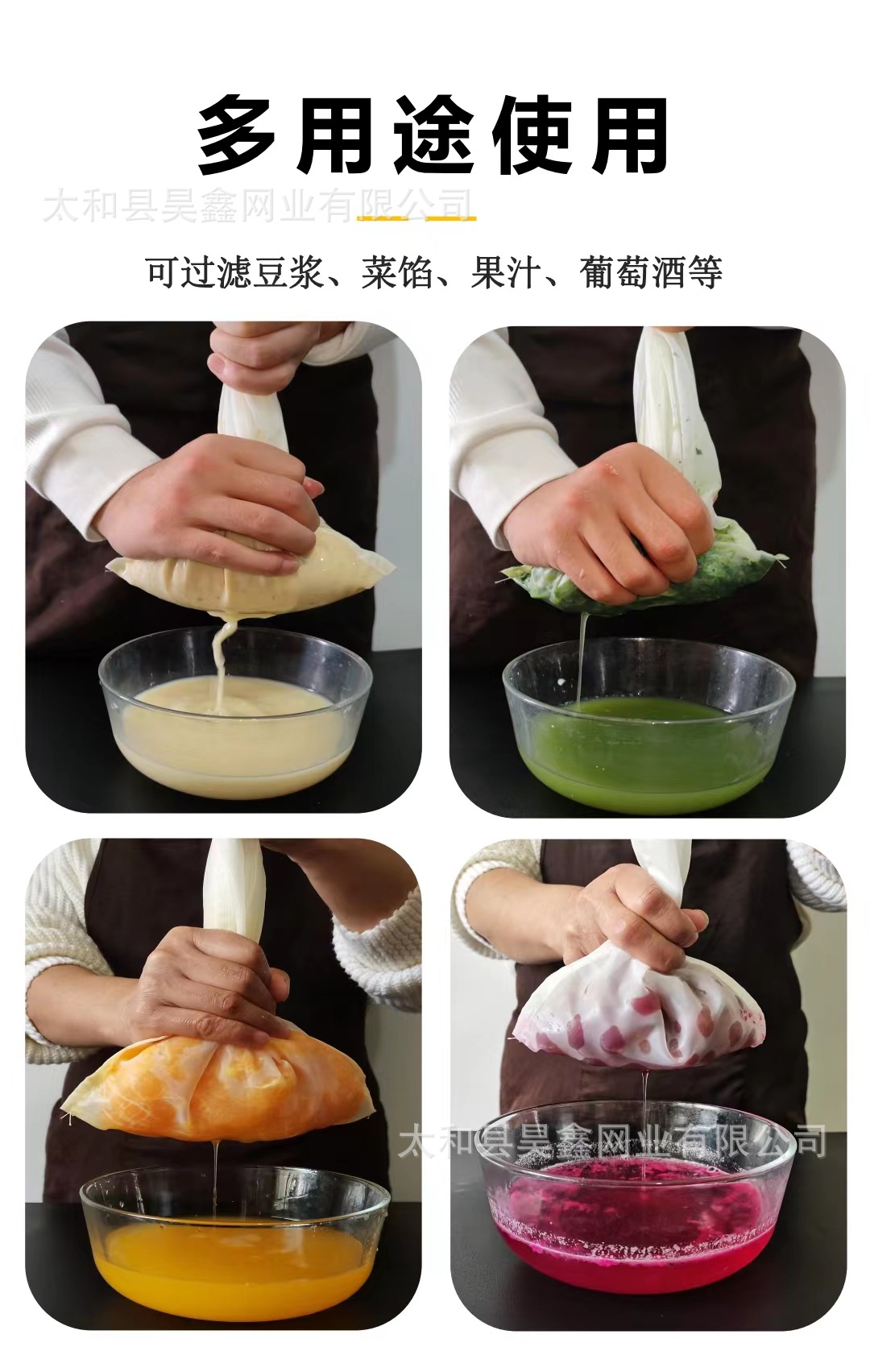 多用途使用

太和县昊鑫网业有限公司

可过滤豆浆、菜馅、果汁、葡萄酒等

太和县昊鑫网业有限公司