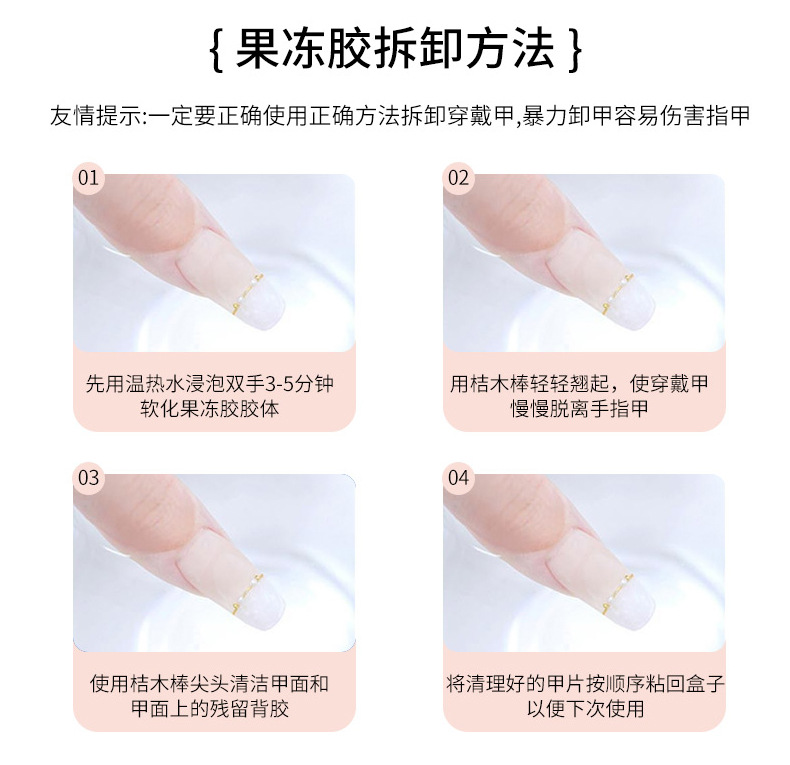 { 果冻胶拆卸方法 }

友情提示:一定要正确使用正确方法拆卸穿戴甲,暴力卸甲容易伤害指甲

01

先用温热水浸泡双手3-5分钟
软化果冻胶胶体

02

用桔木棒轻轻翘起，使穿戴甲
慢慢脱离手指甲

03

使用桔木棒尖头清洁甲面和
甲面上的残留背胶

04

将清理好的甲片按顺序粘回盒子
以便下次使用