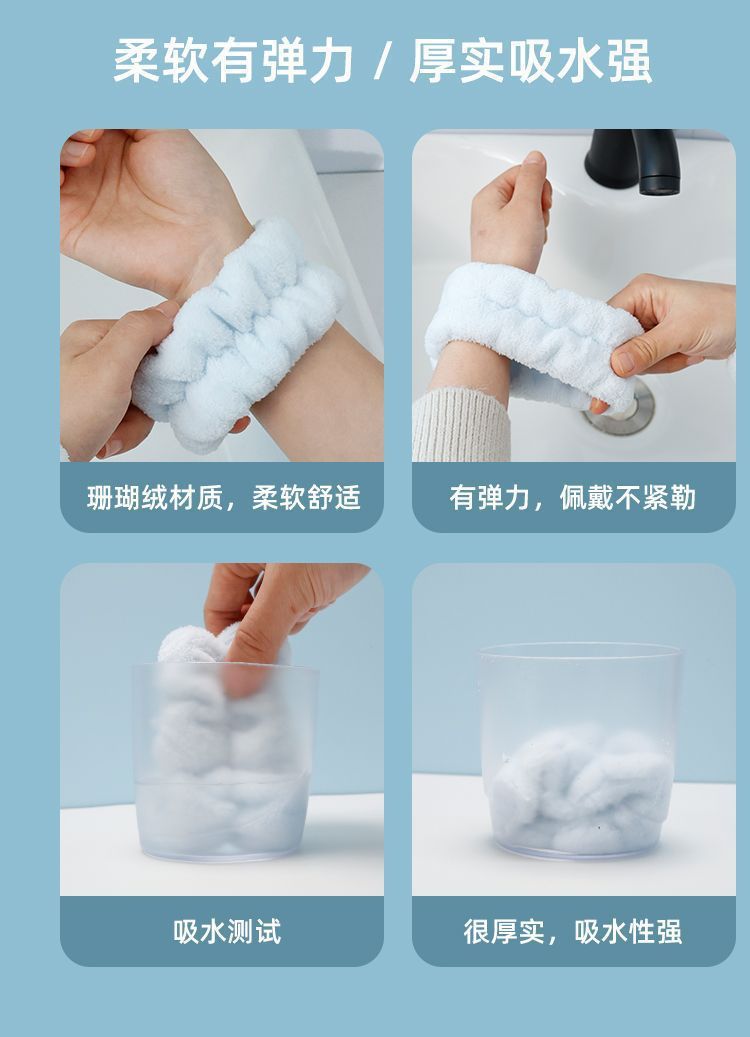 柔软有弹力 / 厚实吸水强

珊瑚绒材质，柔软舒适

有弹力，佩戴不紧勒

吸水测试

很厚实，吸水性强