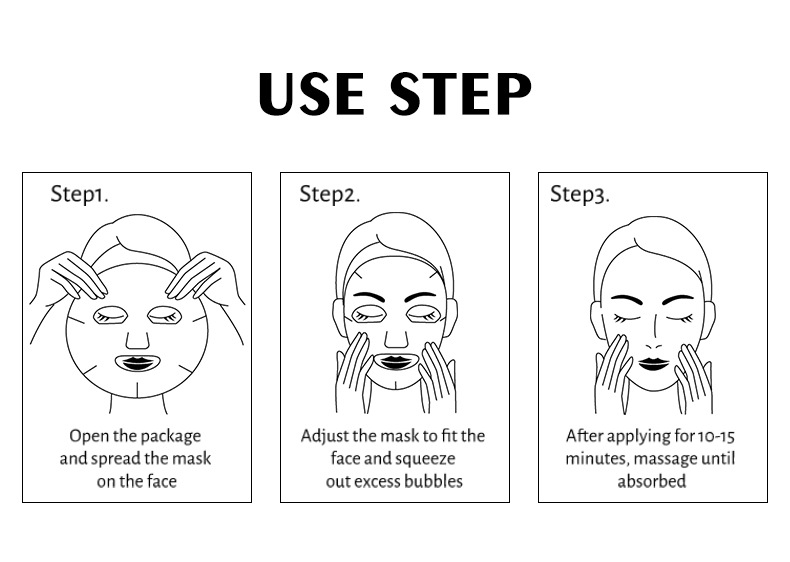 USE STEP

Step1.

Open the package and spread the mask on the face

Step2.

Adjust the mask to fit the face and squeeze out excess bubbles

Step3.

After applying for 10-15 minutes, massage until absorbed