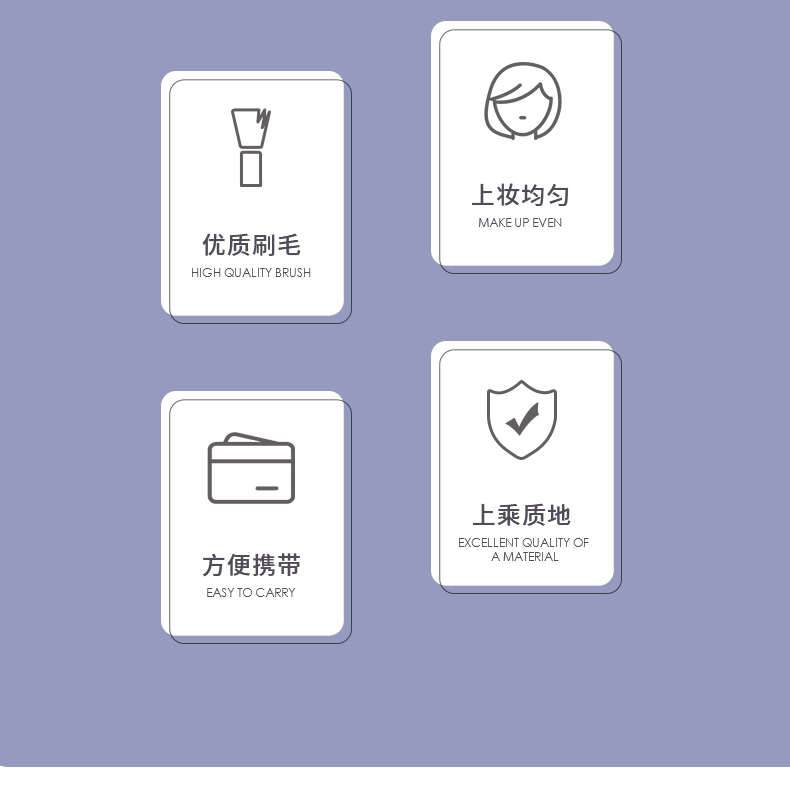 优质刷毛
HIGH QUALITY BRUSH

方便携带
EASY TO CARRY

上妆均匀
MAKE UP EVEN

上乘质地
EXCELLENT QUALITY OF A MATERIAL