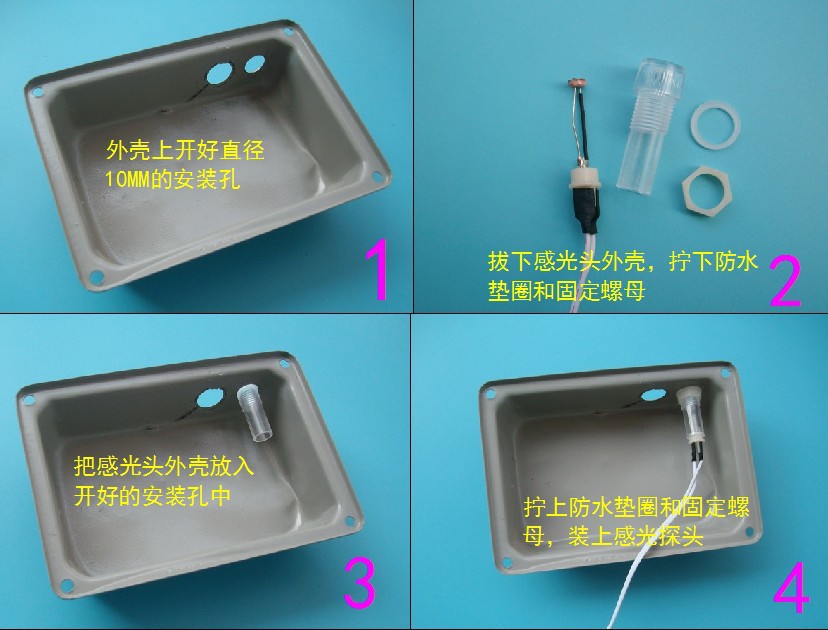 外壳上开好直径10MM的安装孔

1

拔下感光头外壳，拧下防水垫圈和固定螺母

2

把感光头外壳放入开好的安装孔中

3

拧上防水垫圈和固定螺母，装上感光探头

4