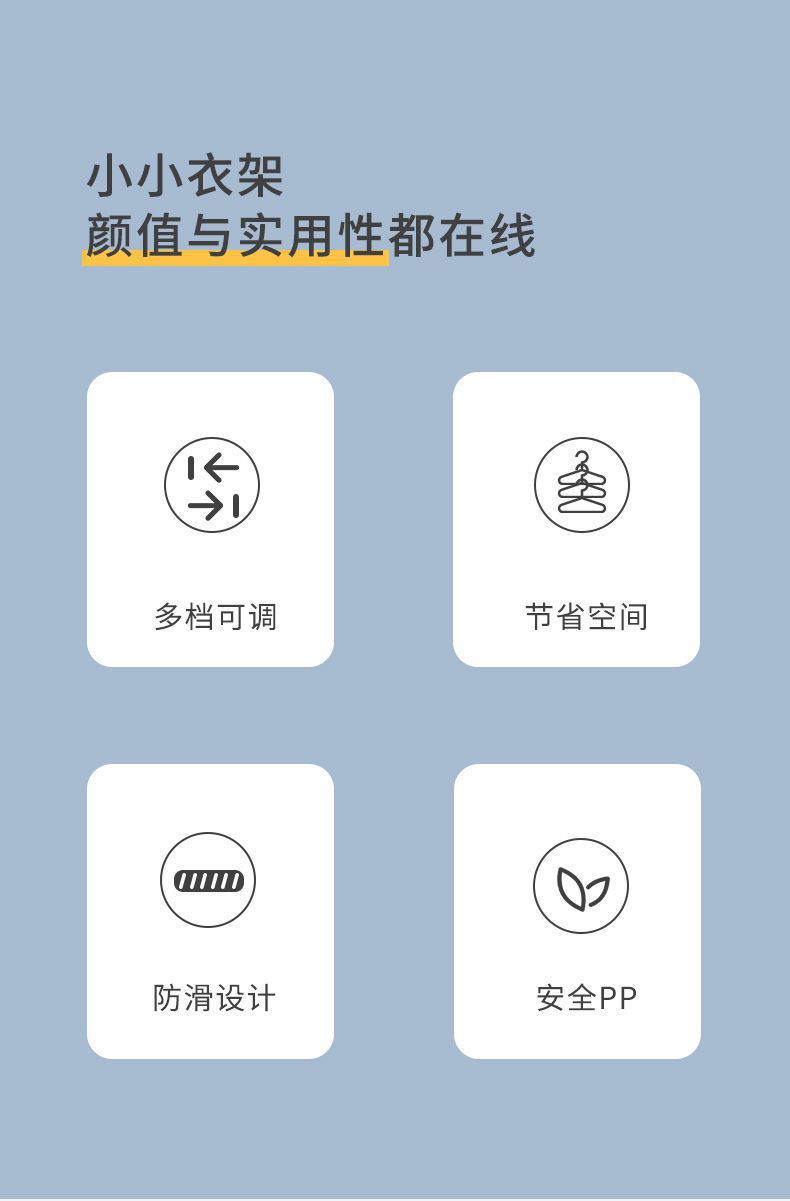 小小衣架
颜值与实用性都在线

多档可调

节省空间

防滑设计

安全PP