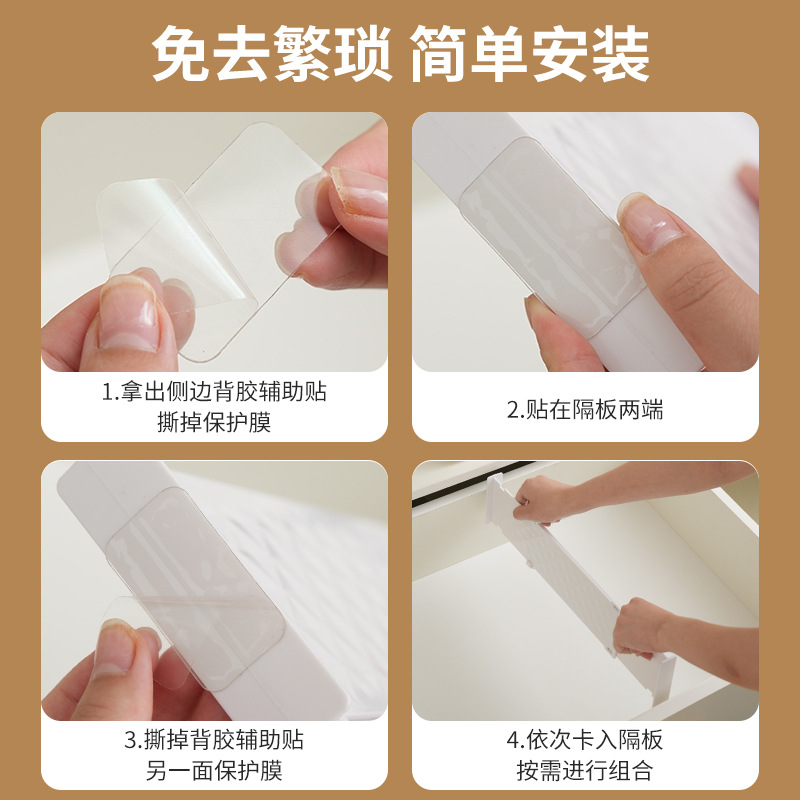 免去繁琐 简单安装

1.拿出侧边背胶辅助贴
撕掉保护膜

2.贴在隔板两端

3.撕掉背胶辅助贴
另一面保护膜

4.依次卡入隔板
按需进行组合