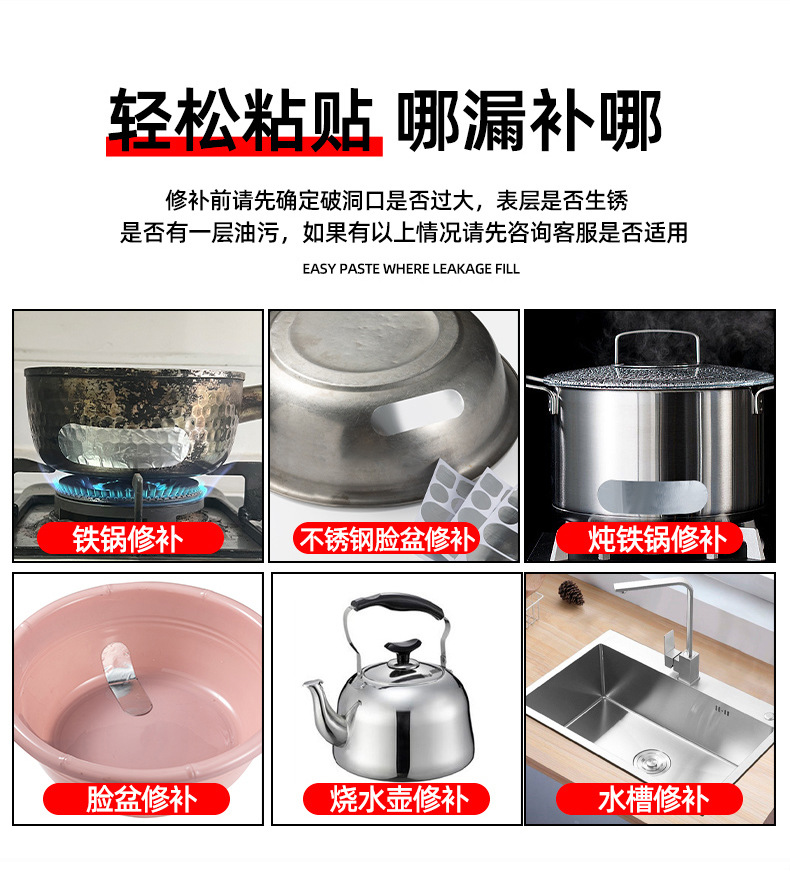 轻松粘贴 哪漏补哪

修补前请先确定破洞口是否过大，表层是否生锈
是否有一层油污，如果有以上情况请先咨询客服是否适用

EASY PASTE WHERE LEAKAGE FILL

铁锅修补

不锈钢脸盆修补

炖铁锅修补

脸盆修补

烧水壶修补

水槽修补