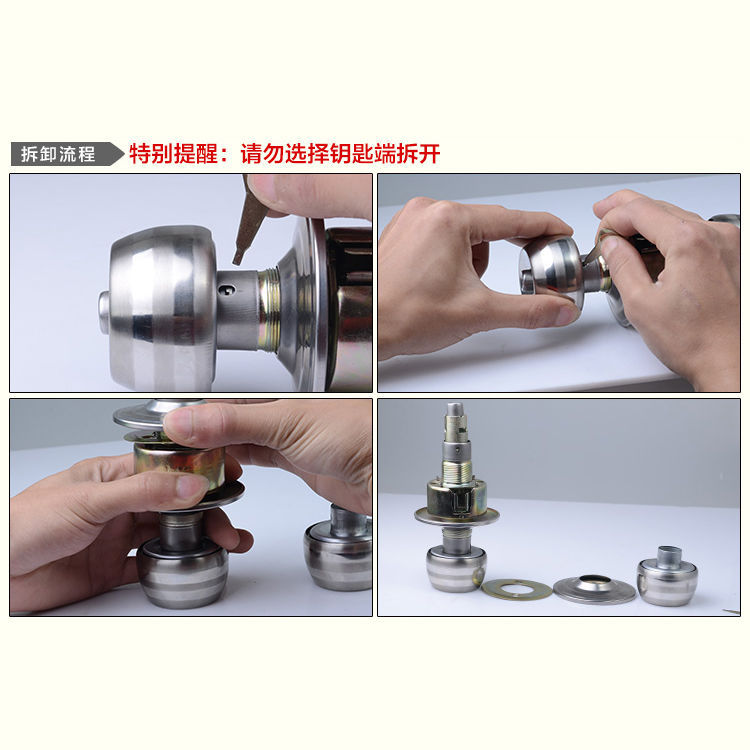 拆卸流程

特别提醒：请勿选择钥匙端拆开