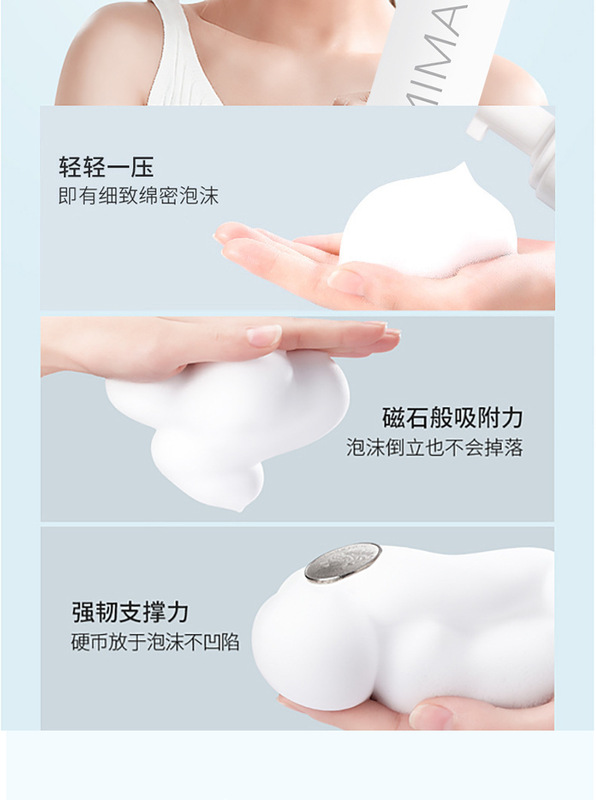 MIMA

轻轻一压
即有细致绵密泡沫

磁石般吸附力
泡沫倒立也不会掉落

强韧支撑力
硬币放于泡沫不凹陷