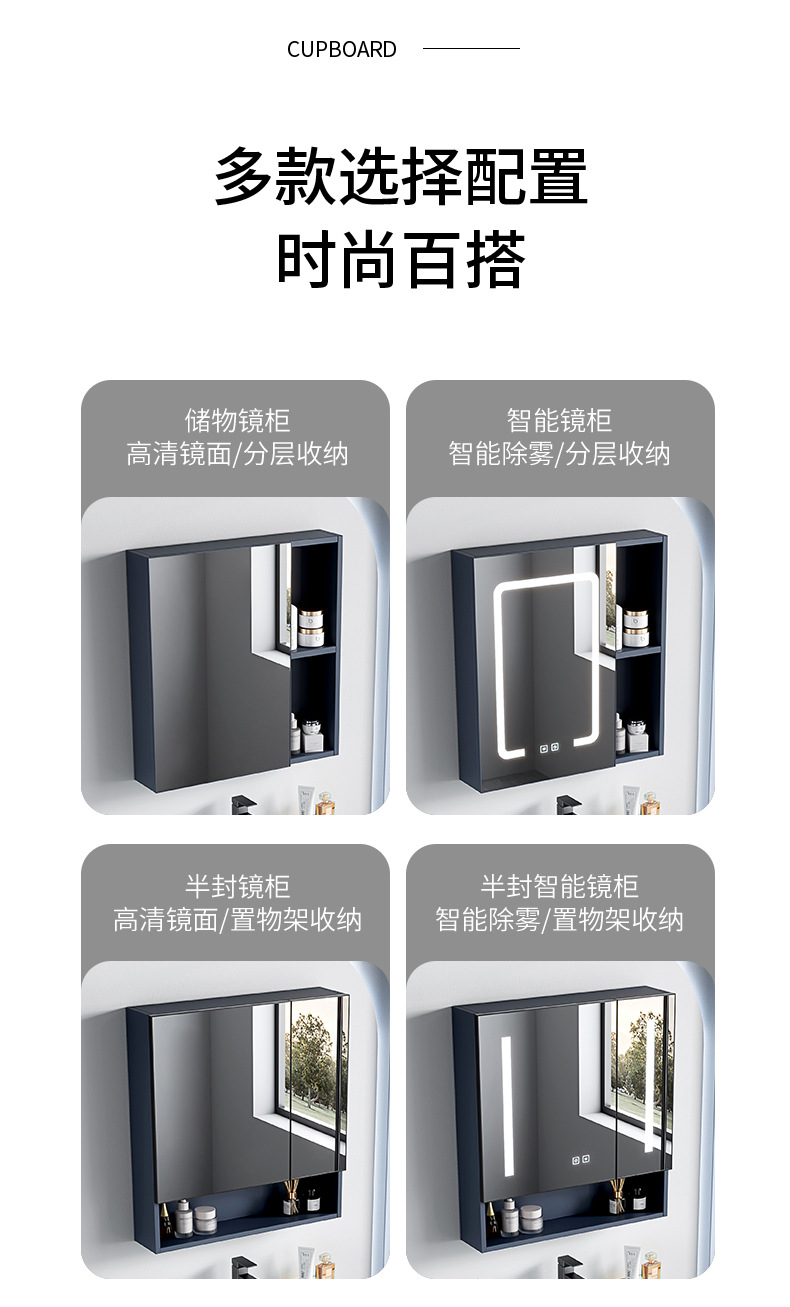 CUPBOARD

多款选择配置
时尚百搭

储物镜柜
高清镜面/分层收纳

智能镜柜
智能除雾/分层收纳

半封镜柜
高清镜面/置物架收纳

半封智能镜柜
智能除雾/置物架收纳