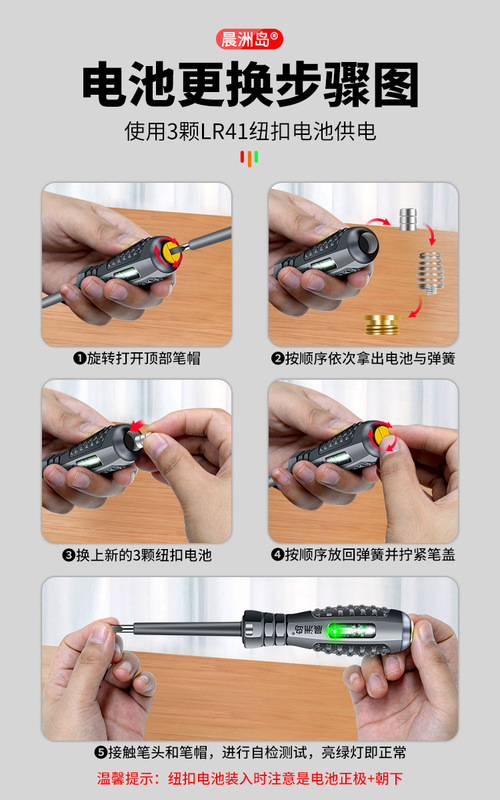 晨洲岛®

电池更换步骤图

使用3颗LR41纽扣电池供电

❶旋转打开顶部笔帽

❷按顺序依次拿出电池与弹簧

❸换上新的3颗纽扣电池

❹按顺序放回弹簧并拧紧笔盖

晨洲岛

❺接触笔头和笔帽，进行自检测试，亮绿灯即正常

温馨提示：纽扣电池装入时注意是电池正极+朝下