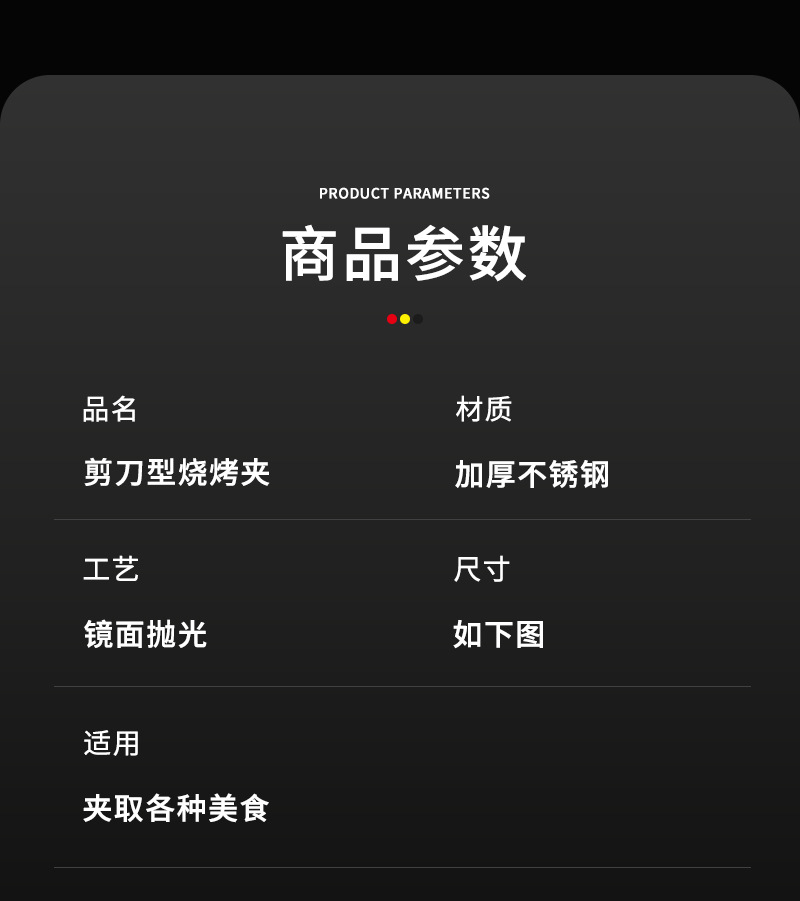 PRODUCT PARAMETERS

商品参数

品名

剪刀型烧烤夹

材质

加厚不锈钢

工艺

镜面抛光

尺寸

如下图

适用

夹取各种美食