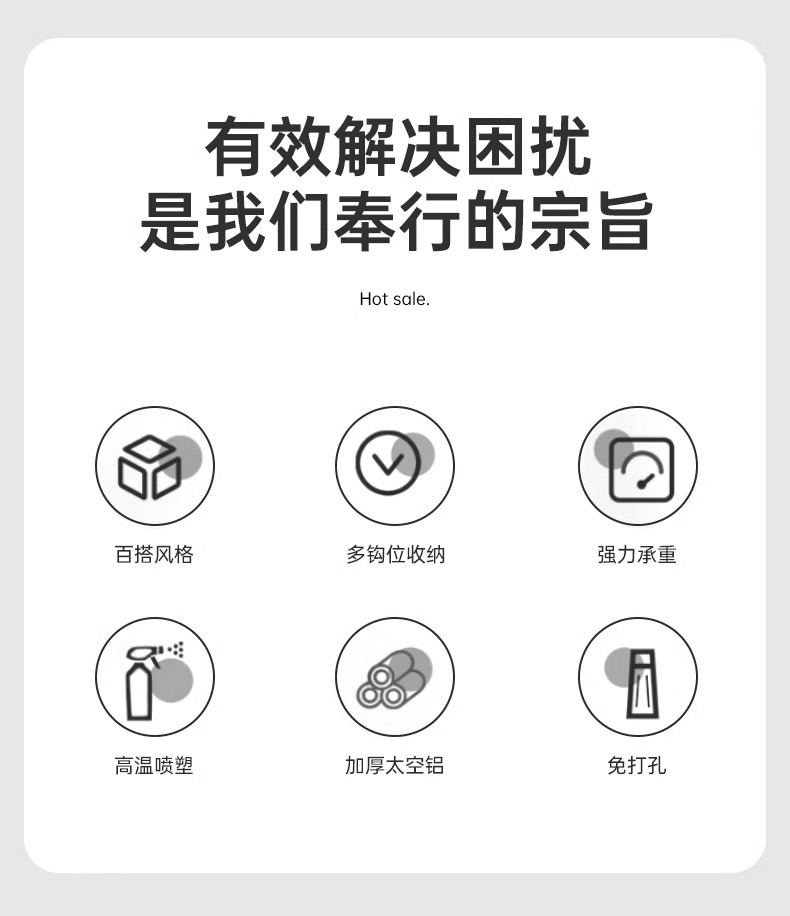 有效解决困扰
是我们奉行的宗旨

Hot sale.

百搭风格

多钩位收纳

强力承重

高温喷塑

加厚太空铝

免打孔