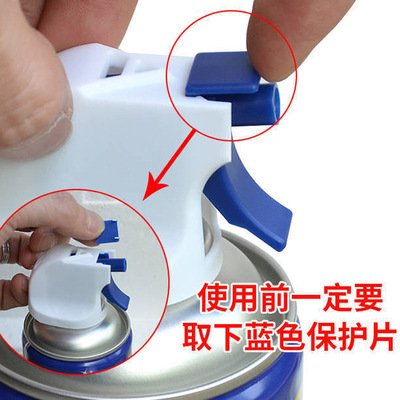 使用前一定要
取下蓝色保护片