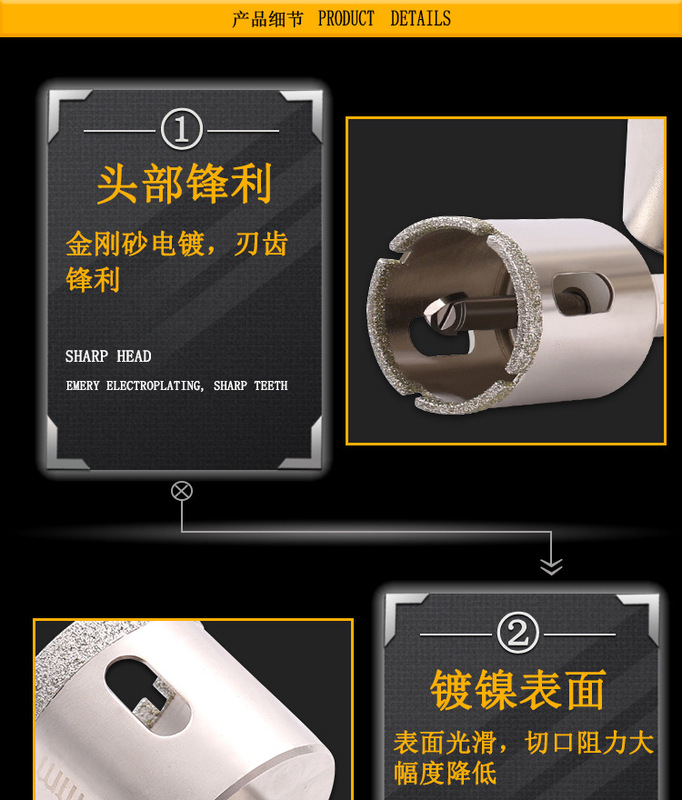 产品细节 PRODUCT DETAILS

①

头部锋利

金刚砂电镀，刃齿锋利

SHARP HEAD

EMERY ELECTROPLATING, SHARP TEETH

②

镀镍表面

表面光滑，切口阻力大幅度降低