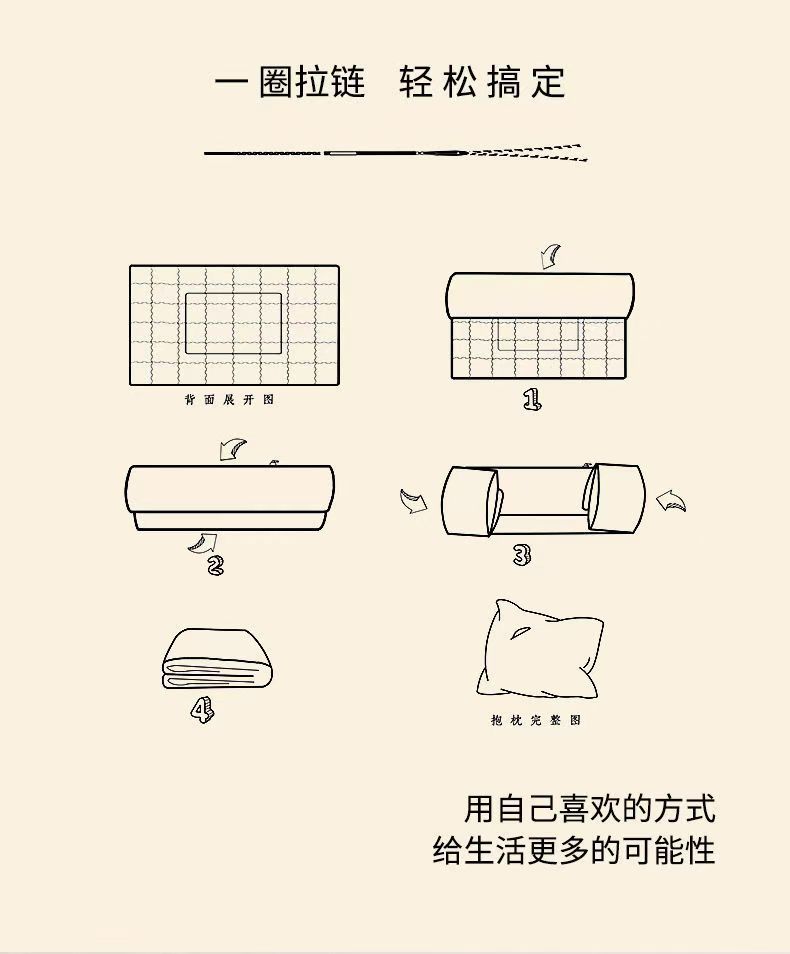 一圈拉链 轻松搞定

背面展开图

1

2

3

4

抱枕完整图

用自己喜欢的方式
给生活更多的可能性