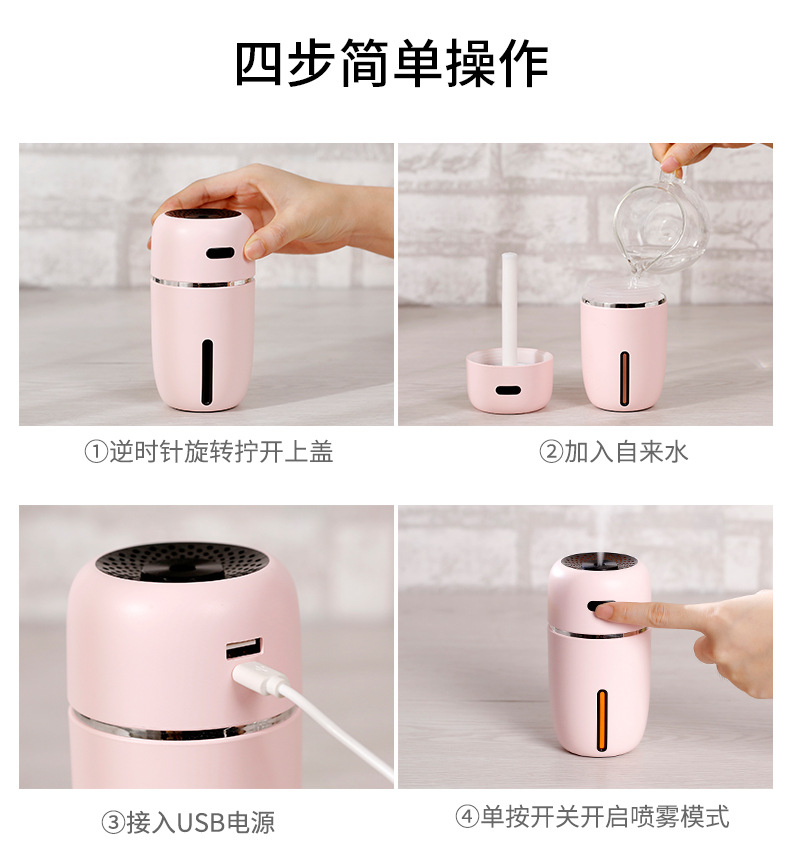 四步简单操作

①逆时针旋转拧开上盖

②加入自来水

③接入USB电源

④单按开关开启喷雾模式