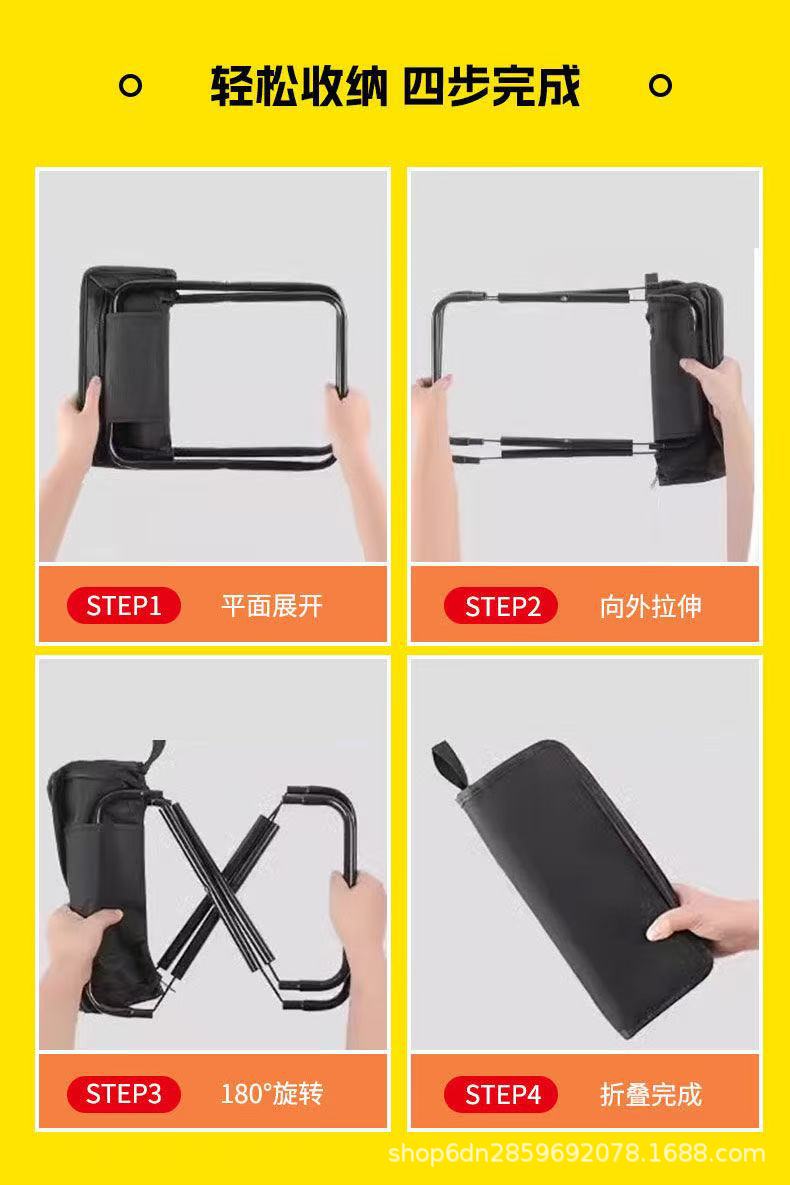 轻松收纳 四步完成

STEP1 平面展开

STEP2 向外拉伸

STEP3 180°旋转

STEP4 折叠完成

shop6dn2859692078.1688.com