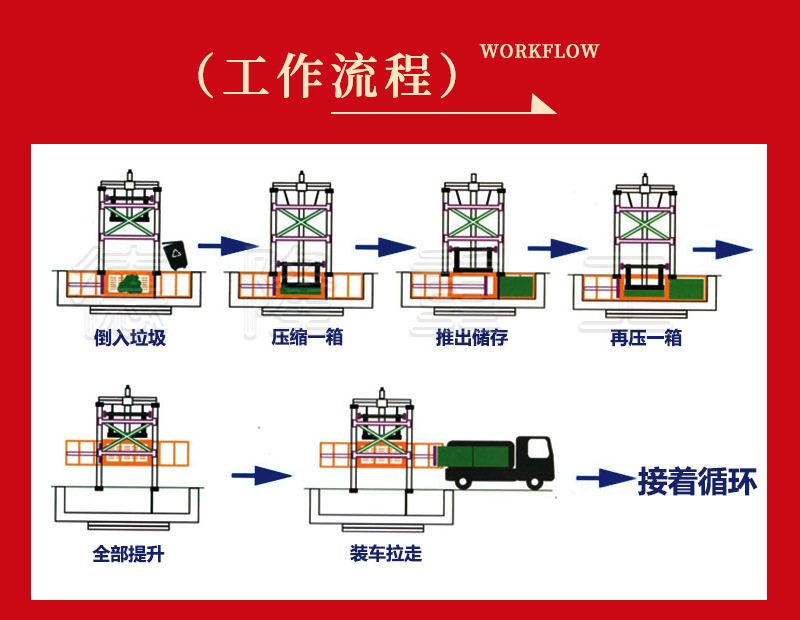 （工作流程） WORKFLOW

倒入垃圾

压缩一箱

推出储存

再压一箱

全部提升

装车拉走

接着循环