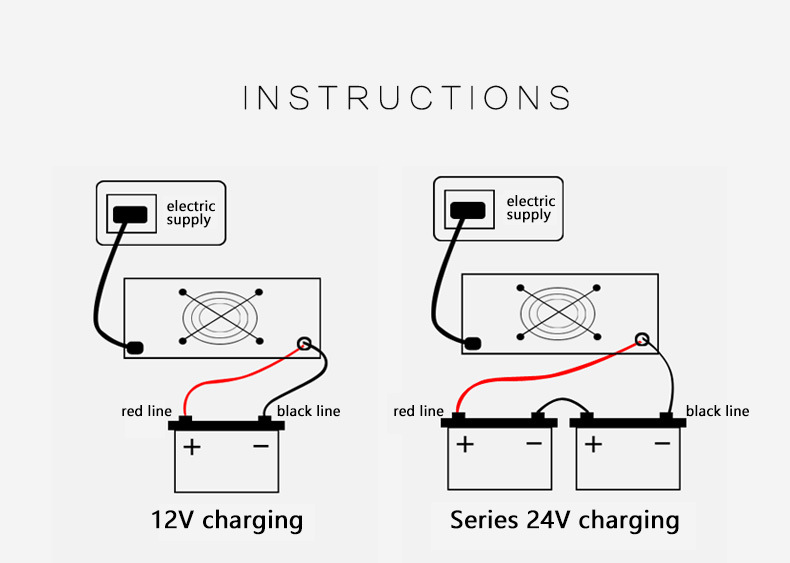 INSTRUCTIONS

electric supply

red line

black line

+ −

12V charging

electric supply

red line

black line

+ −

+ −

Series 24V charging