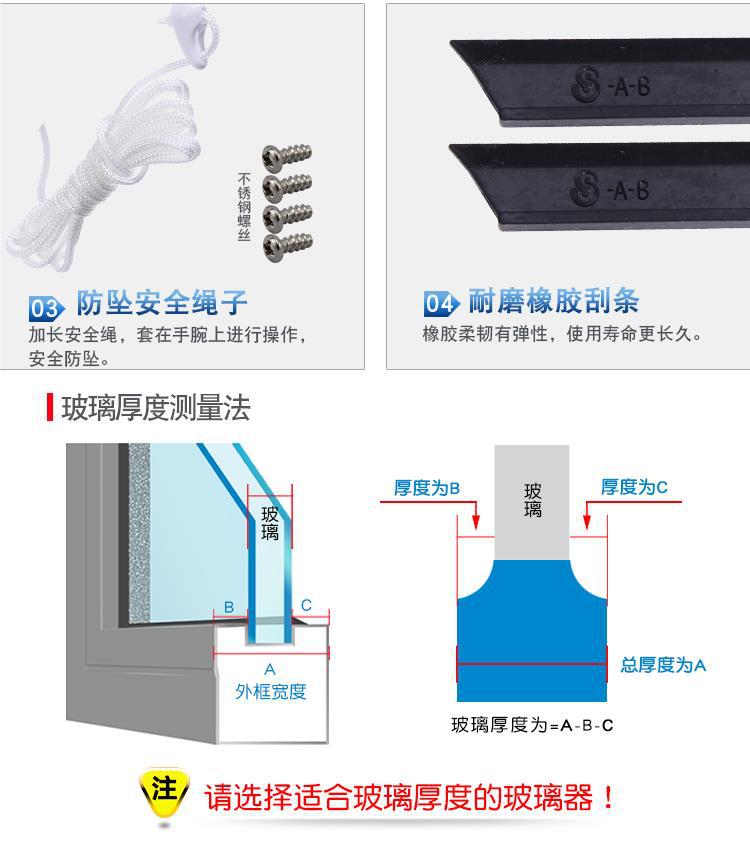 不锈钢螺丝

03 防坠安全绳子
加长安全绳，套在手腕上进行操作，安全防坠。

S -A-B
S -A-B

04 耐磨橡胶刮条
橡胶柔韧有弹性，使用寿命更长久。

玻璃厚度测量法

玻璃
B
C
A
外框宽度

厚度为B
玻璃
厚度为C
总厚度为A
玻璃厚度为=A-B-C

注
请选择适合玻璃厚度的玻璃器！