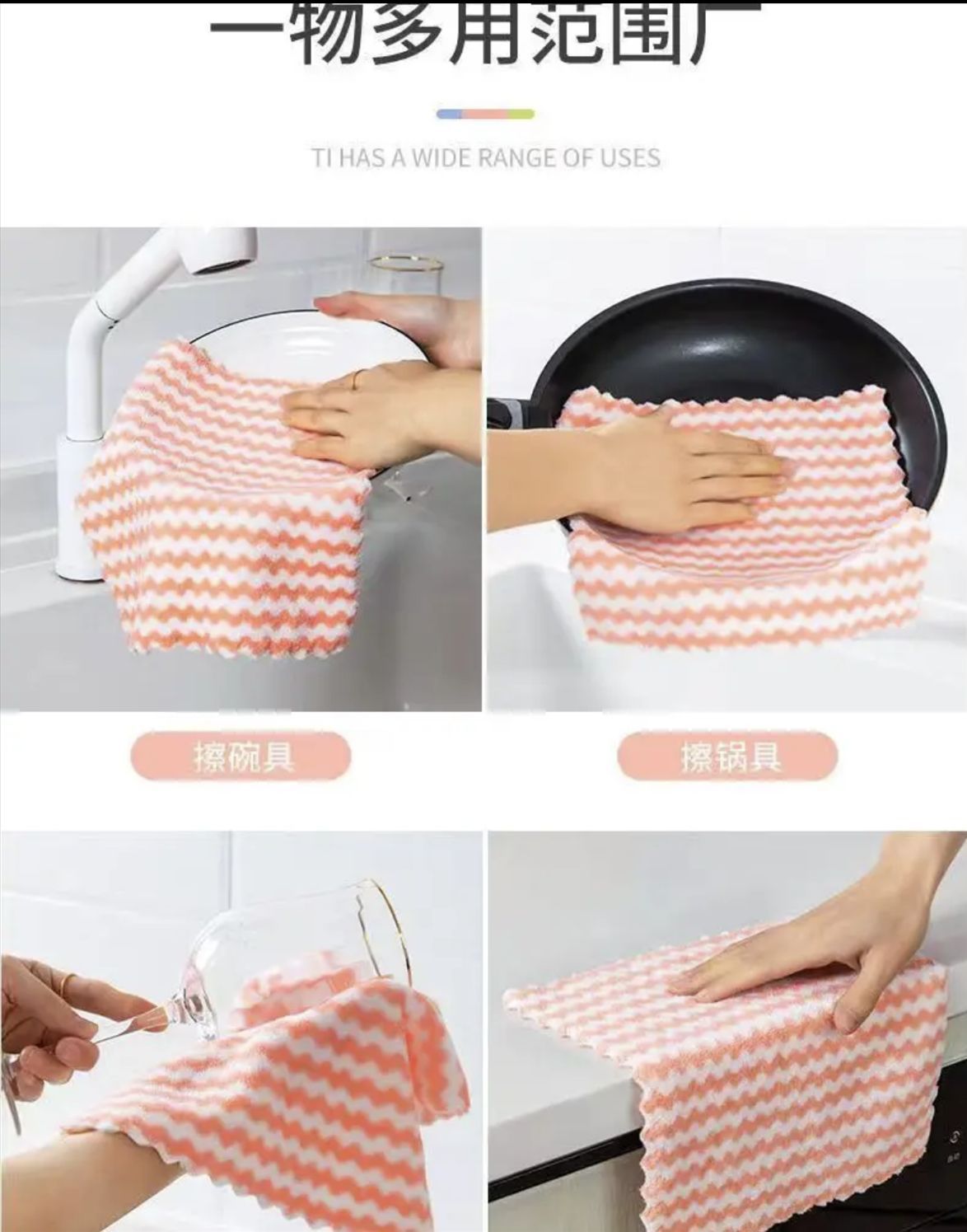 一物多用范围广

TI HAS A WIDE RANGE OF USES

擦碗具

擦锅具