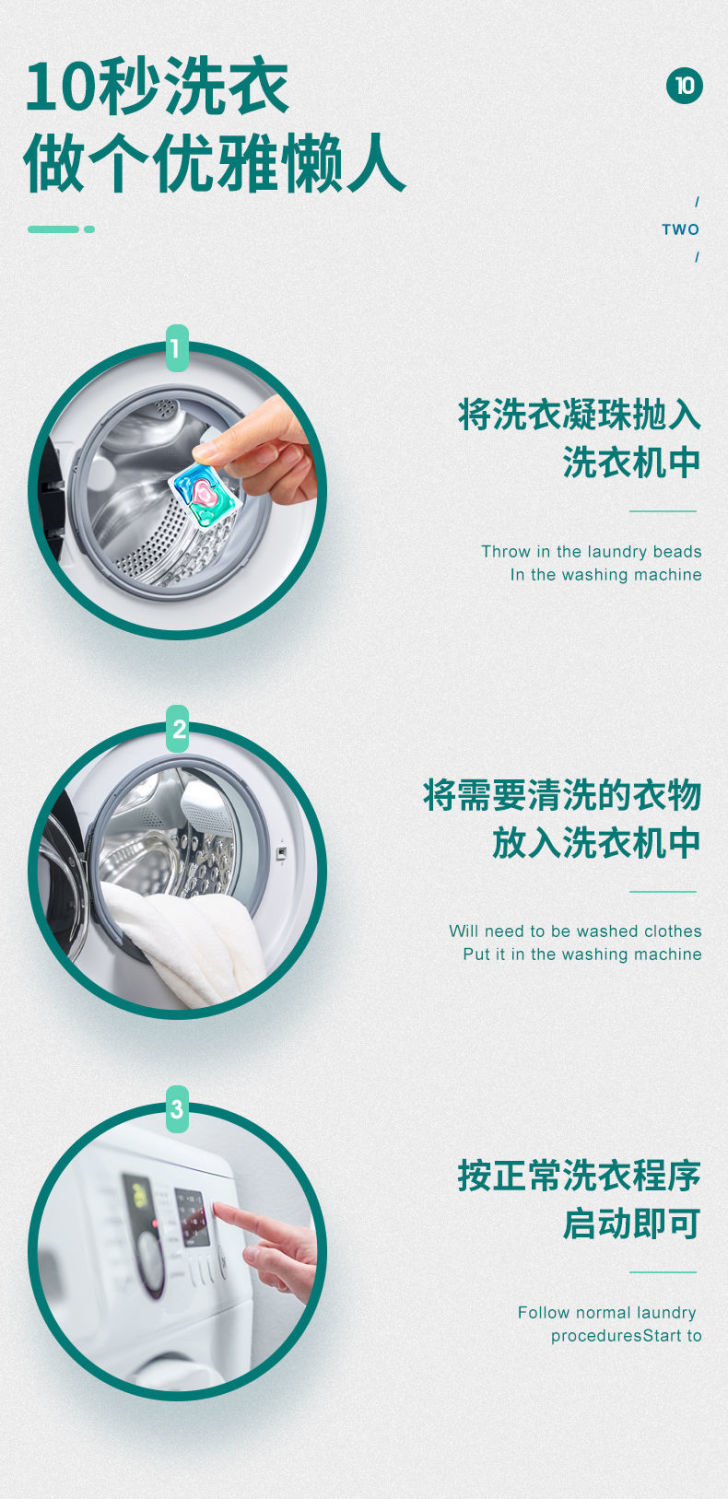 10秒洗衣
做个优雅懒人

10

/
TWO
/

1

将洗衣凝珠抛入
洗衣机中

Throw in the laundry beads
In the washing machine

2

将需要清洗的衣物
放入洗衣机中

Will need to be washed clothes
Put it in the washing machine

3

按正常洗衣程序
启动即可

Follow normal laundry
proceduresStart to