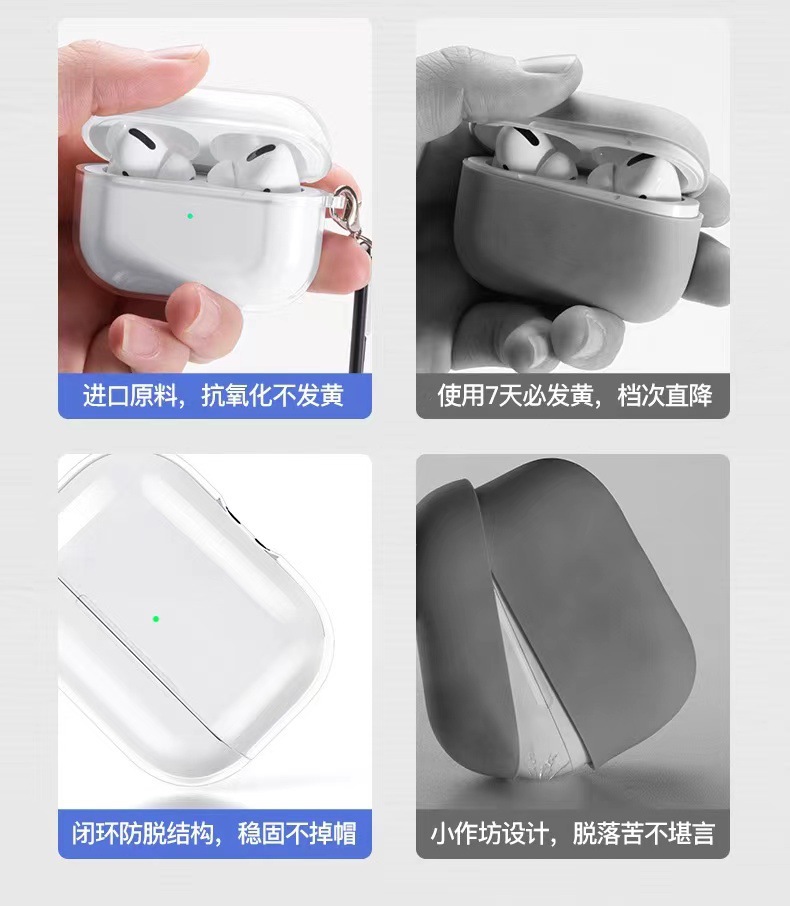 进口原料，抗氧化不发黄

使用7天必发黄，档次直降

闭环防脱结构，稳固不掉帽

小作坊设计，脱落苦不堪言