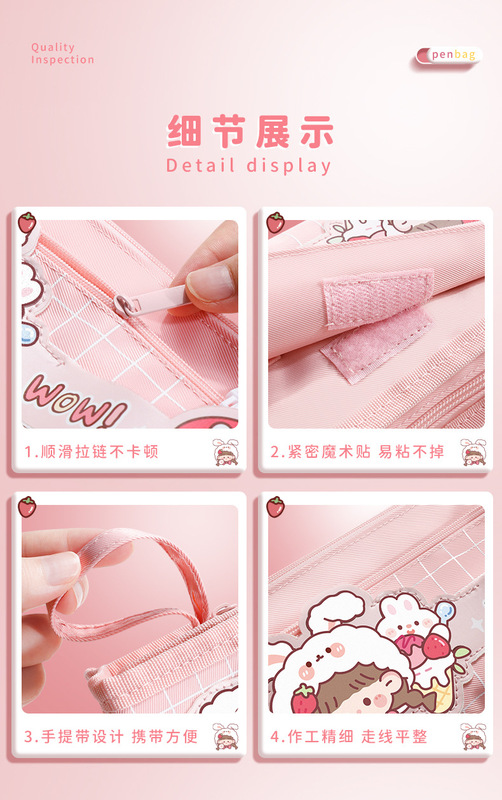 Quality
Inspection

penbag

细节展示
Detail display

WOW!

1.顺滑拉链不卡顿

2.紧密魔术贴 易粘不掉

3.手提带设计 携带方便

4.作工精细 走线平整