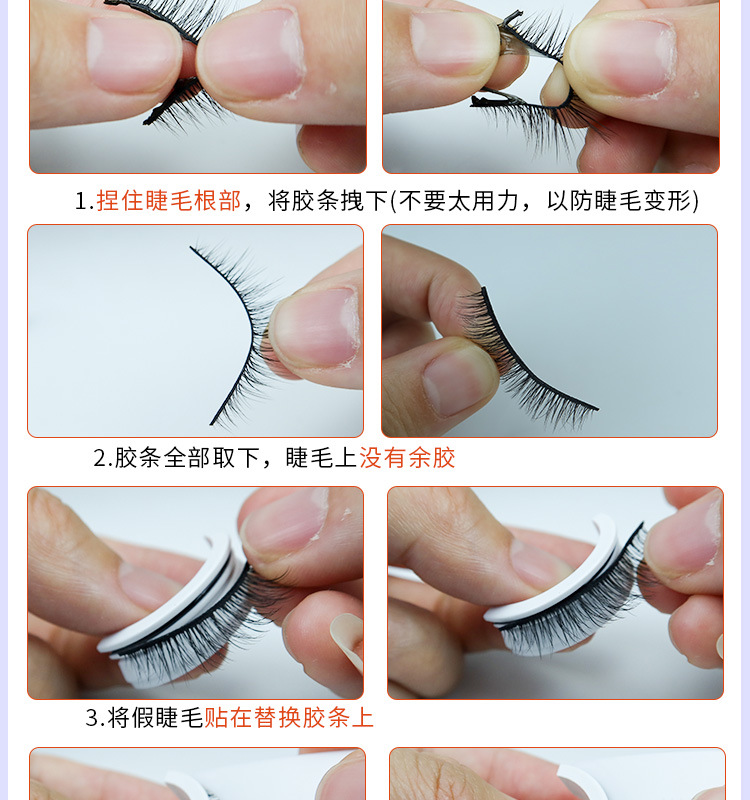 1.捏住睫毛根部，将胶条拽下(不要太用力，以防睫毛变形)

2.胶条全部取下，睫毛上没有余胶

3.将假睫毛贴在替换胶条上