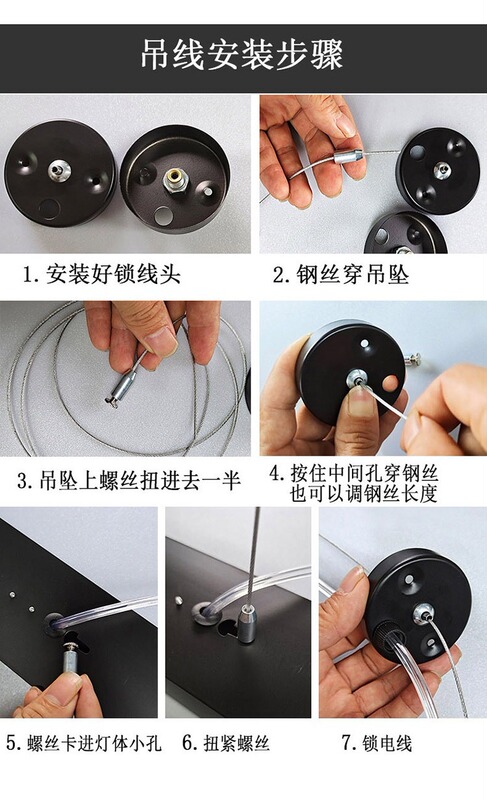 吊线安装步骤

1. 安装好锁线头

2. 钢丝穿吊坠

3. 吊坠上螺丝扭进去一半

4. 按住中间孔穿钢丝
也可以调钢丝长度

5. 螺丝卡进灯体小孔

6. 扭紧螺丝

7. 锁电线