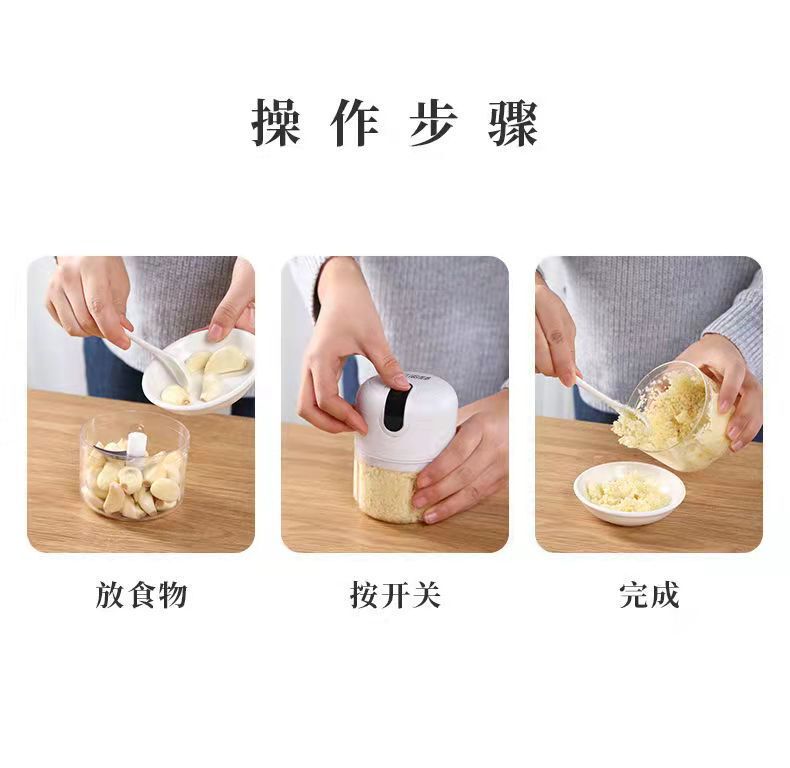 操作步骤

放食物

按开关

完成