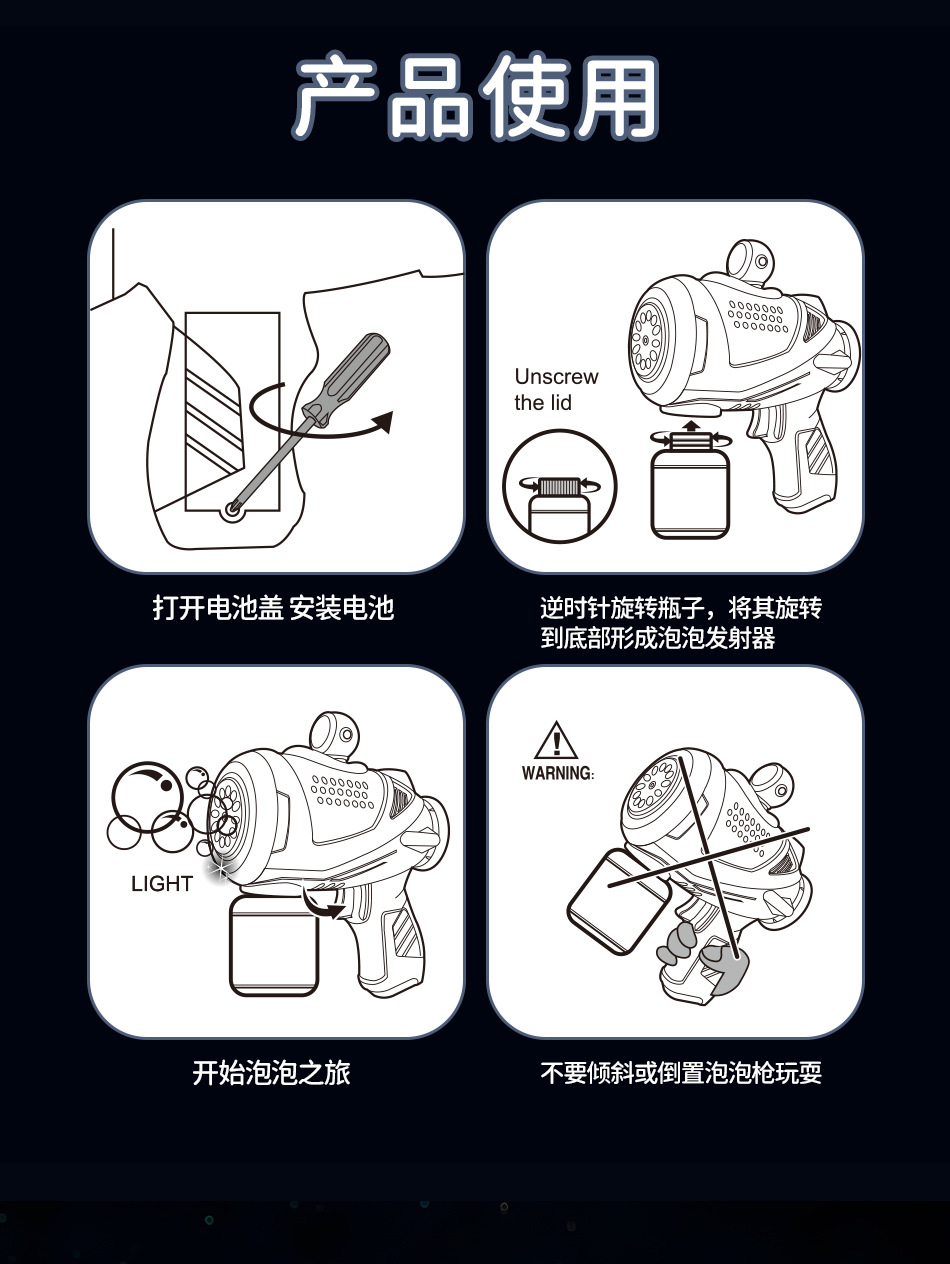 产品使用

打开电池盖 安装电池

Unscrew the lid

逆时针旋转瓶子，将其旋转到底部形成泡泡发射器

LIGHT

开始泡泡之旅

WARNING:

不要倾斜或倒置泡泡枪玩耍