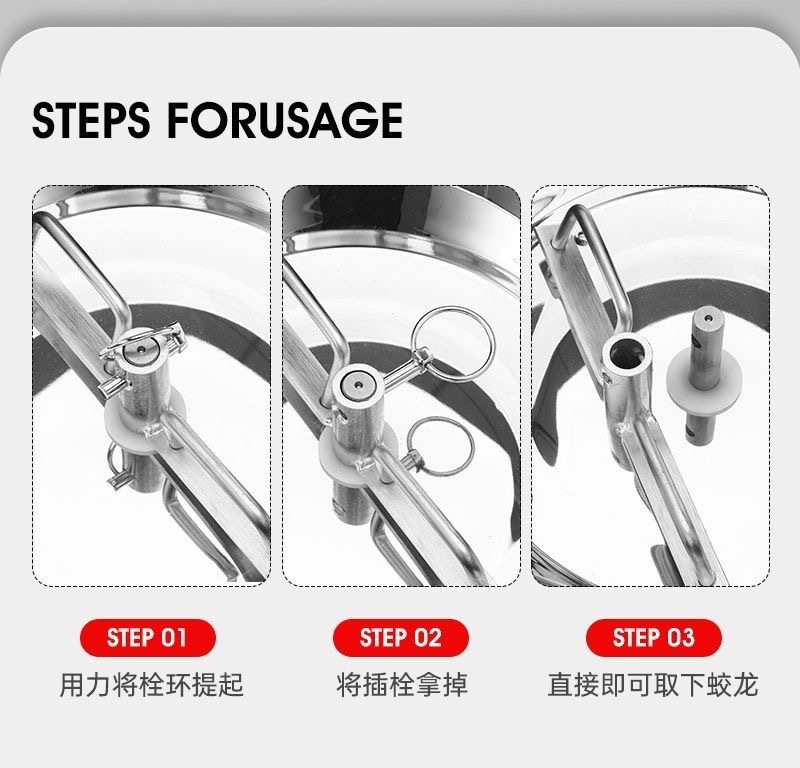 STEPS FORUSAGE

STEP 01
用力将栓环提起

STEP 02
将插栓拿掉

STEP 03
直接即可取下蛟龙