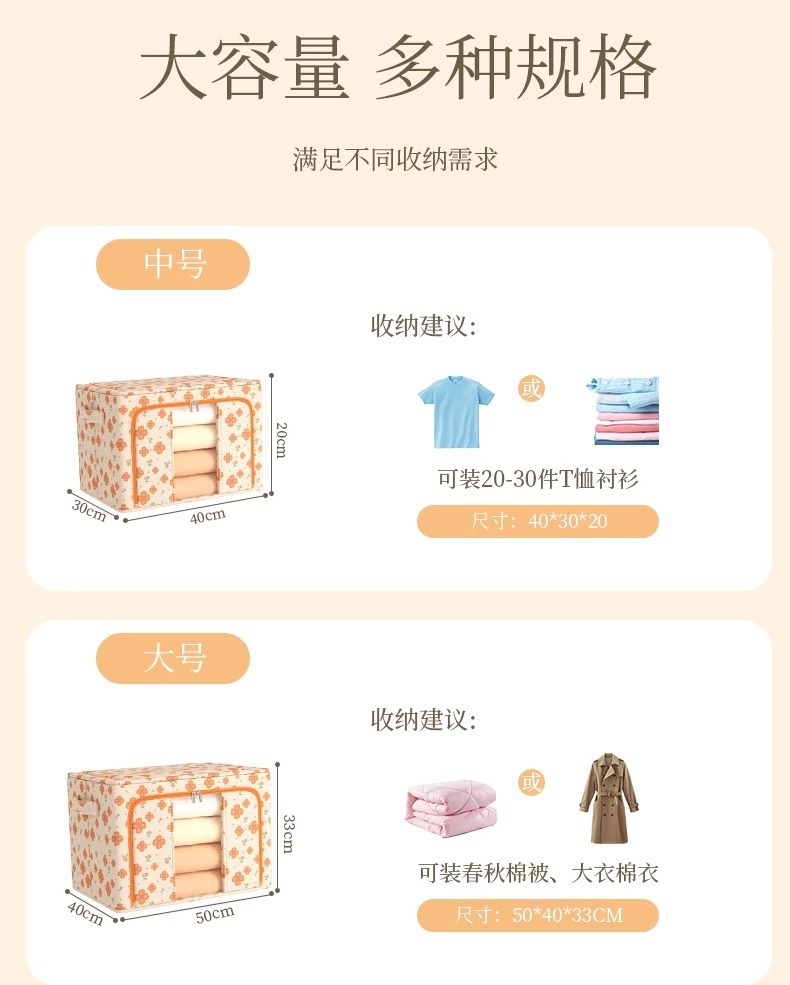 大容量 多种规格

满足不同收纳需求

中号

收纳建议:

20cm

30cm

40cm

或

可装20-30件T恤衬衫

尺寸：40*30*20

大号

收纳建议:

33cm

40cm

50cm

或

可装春秋棉被、大衣棉衣

尺寸：50*40*33CM