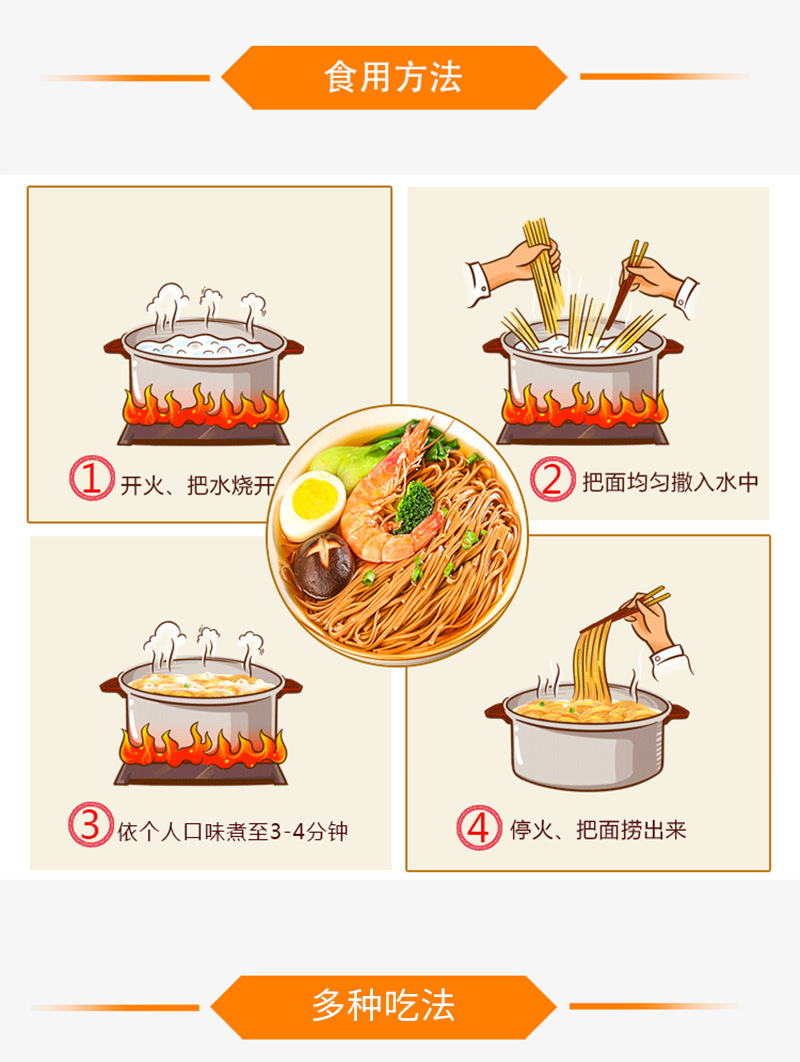 食用方法

1 开火、把水烧开

2 把面均匀撒入水中

3 依个人口味煮至3-4分钟

4 停火、把面捞出来

多种吃法